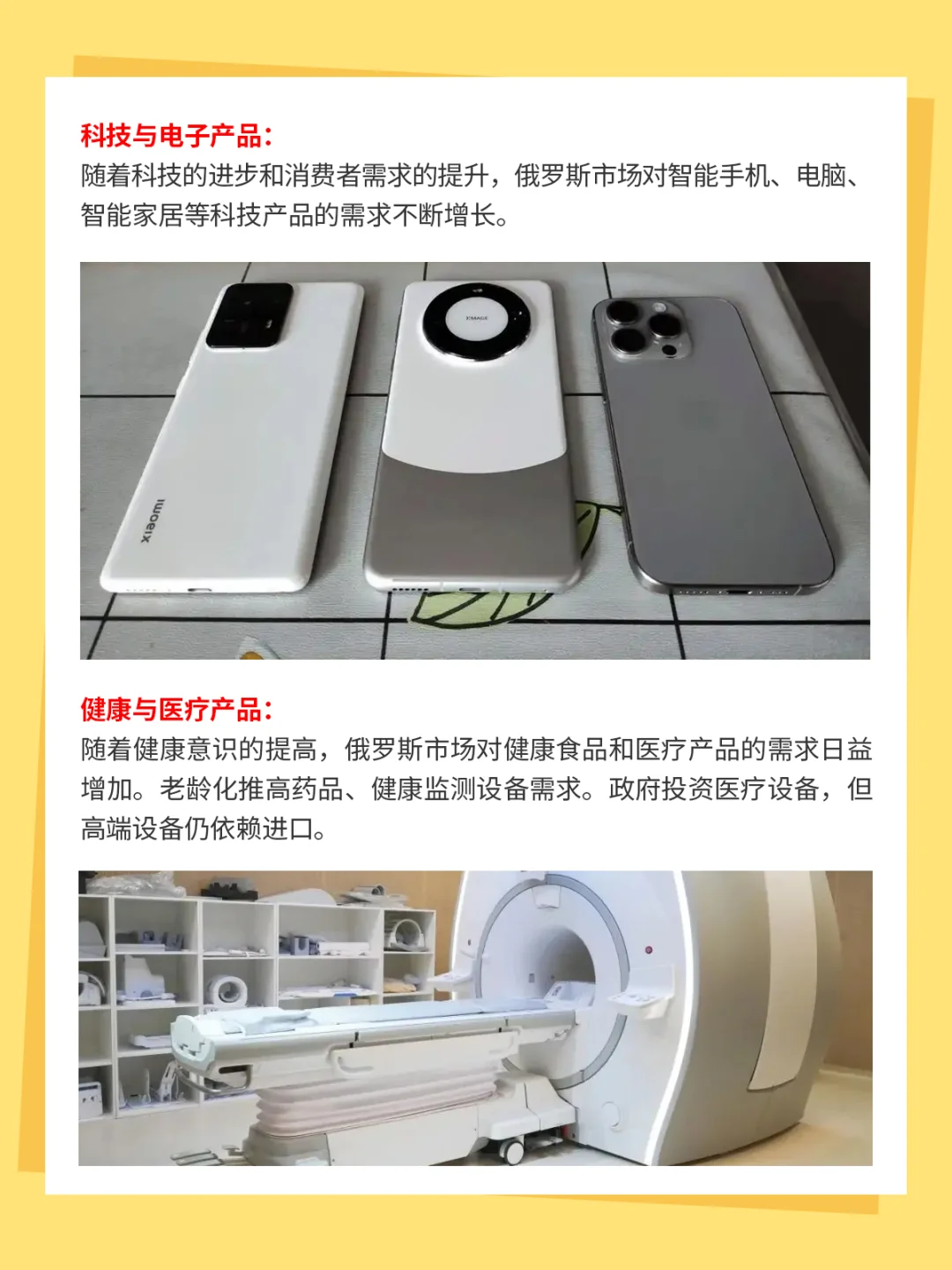 科技与电子产品：
随着科技的进步和消费者需求的提升，俄罗斯市场对智能手机、电脑、智能家居等科技产品的需求不断增长。

xiaomi

XMAGE

健康与医疗产品：
随着健康意识的提高，俄罗斯市场对健康食品和医疗产品的需求日益增加。老龄化推高药品、健康监测设备需求。政府投资医疗设备，但高端设备仍依赖进口。