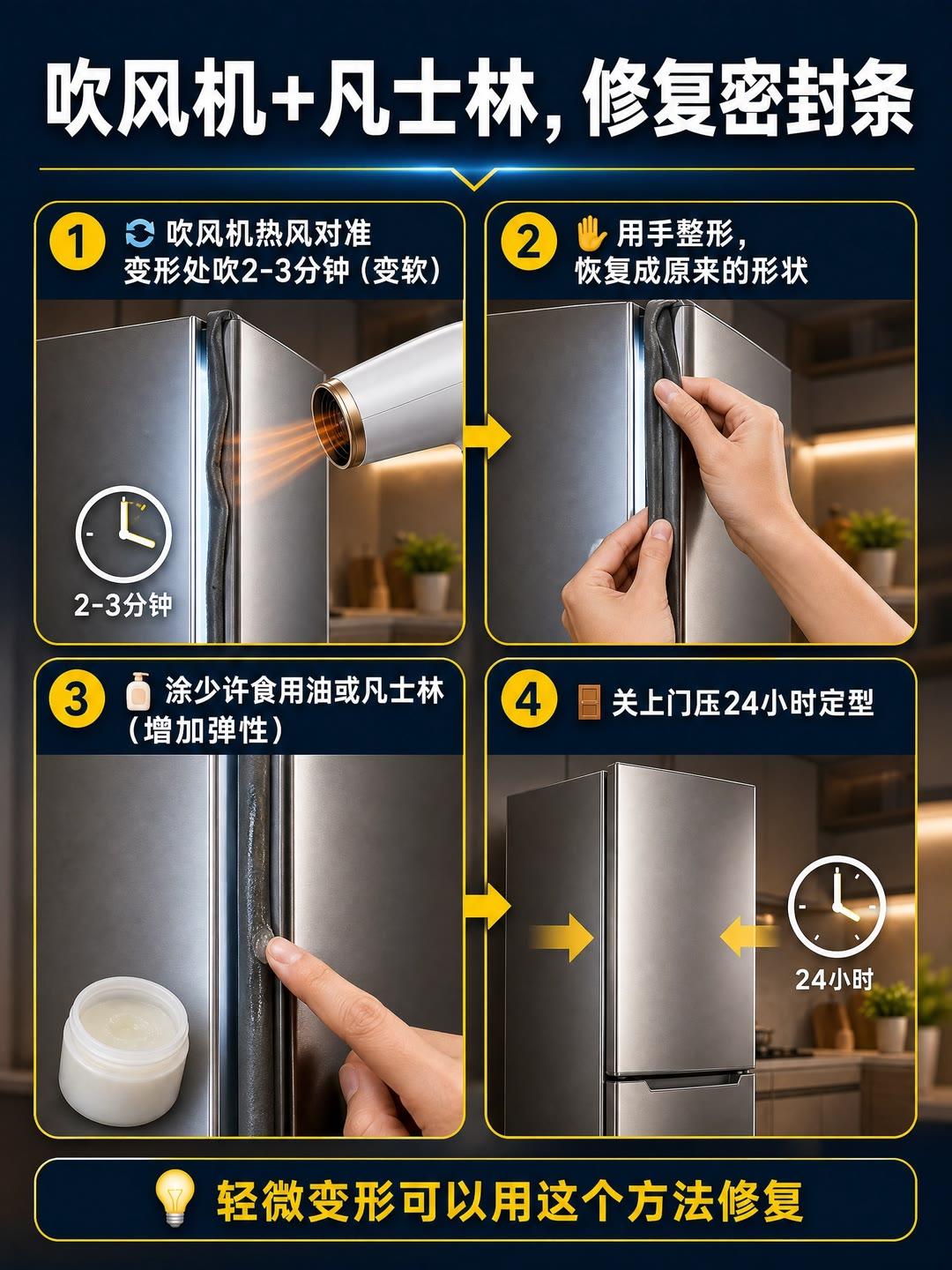 吹风机+凡士林，修复密封条

1 吹风机热风对准变形处吹2-3分钟（变软）

2-3分钟

2 用手整形，恢复成原来的形状

3 涂少许食用油或凡士林（增加弹性）

4 关上门压24小时定型

24小时

轻微变形可以用这个方法修复