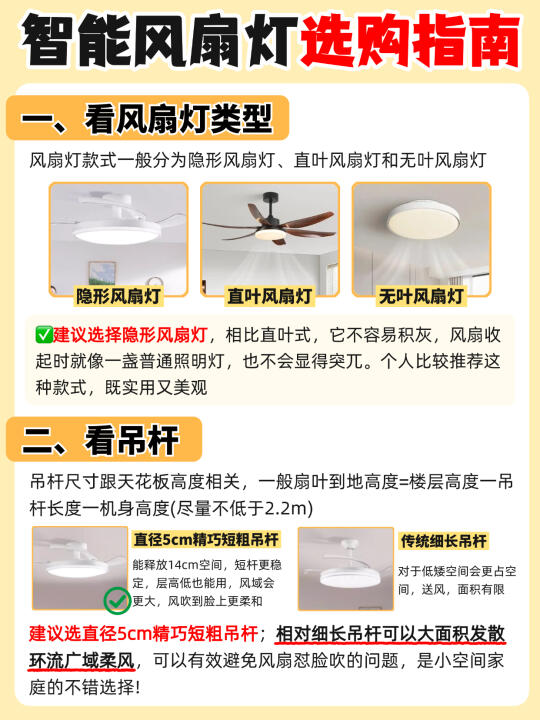 智能风扇灯选购指南

一、看风扇灯类型

风扇灯款式一般分为隐形风扇灯、直叶风扇灯和无叶风扇灯

隐形风扇灯

直叶风扇灯

无叶风扇灯

✅建议选择隐形风扇灯，相比直叶式，它不容易积灰，风扇收起时就像一盏普通照明灯，也不会显得突兀。个人比较推荐这种款式，既实用又美观

二、看吊杆

吊杆尺寸跟天花板高度相关，一般扇叶到地高度=楼层高度一吊杆长度一机身高度(尽量不低于2.2m)

直径5cm精巧短粗吊杆

能释放14cm空间，短杆更稳定，层高低也能用，风域会更大，风吹到脸上更柔和

传统细长吊杆

对于低矮空间会更占空间，送风，面积有限

建议选直径5cm精巧短粗吊杆；相对细长吊杆可以大面积发散环流广域柔风，可以有效避免风扇怼脸吹的问题，是小空间家庭的不错选择!