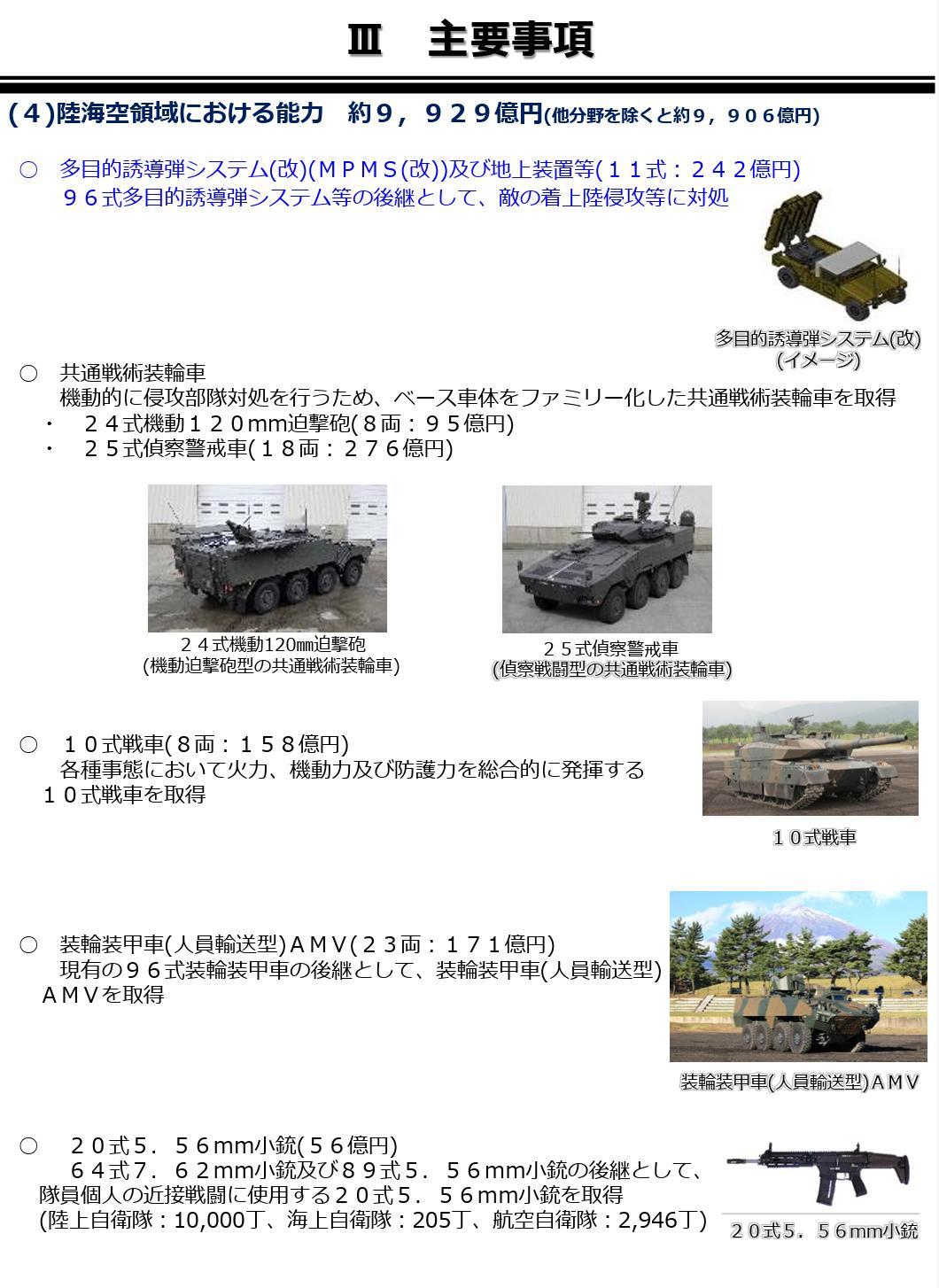 Ⅲ　主要事項

(４)陸海空領域における能力　約９，９２９億円(他分野を除くと約９，９０６億円)

○　多目的誘導弾システム(改)(ＭＰＭＳ(改))及び地上装置等(１１式：２４２億円)
　９６式多目的誘導弾システム等の後継として、敵の着上陸侵攻等に対処

多目的誘導弾システム(改)
(イメージ)

○　共通戦術装輪車
　機動的に侵攻部隊対処を行うため、ベース車体をファミリー化した共通戦術装輪車を取得
・　２４式機動１２０mm迫撃砲(８両：９５億円)
・　２５式偵察警戒車(１８両：２７６億円)

２４式機動120㎜迫撃砲
(機動迫撃砲型の共通戦術装輪車)

２５式偵察警戒車
(偵察戦闘型の共通戦術装輪車)

○　１０式戦車(８両：１５８億円)
　各種事態において火力、機動力及び防護力を総合的に発揮する１０式戦車を取得

１０式戦車

○　装輪装甲車(人員輸送型)ＡＭＶ(２３両：１７１億円)
　現有の９６式装輪装甲車の後継として、装輪装甲車(人員輸送型)ＡＭＶを取得

装輪装甲車(人員輸送型)ＡＭＶ

○　２０式５．５６mm小銃(５６億円)
　６４式７．６２mm小銃及び８９式５．５６mm小銃の後継として、隊員個人の近接戦闘に使用する２０式５．５６mm小銃を取得
(陸上自衛隊：10,000丁、海上自衛隊：205丁、航空自衛隊：2,946丁)

２０式５．５６mm小銃