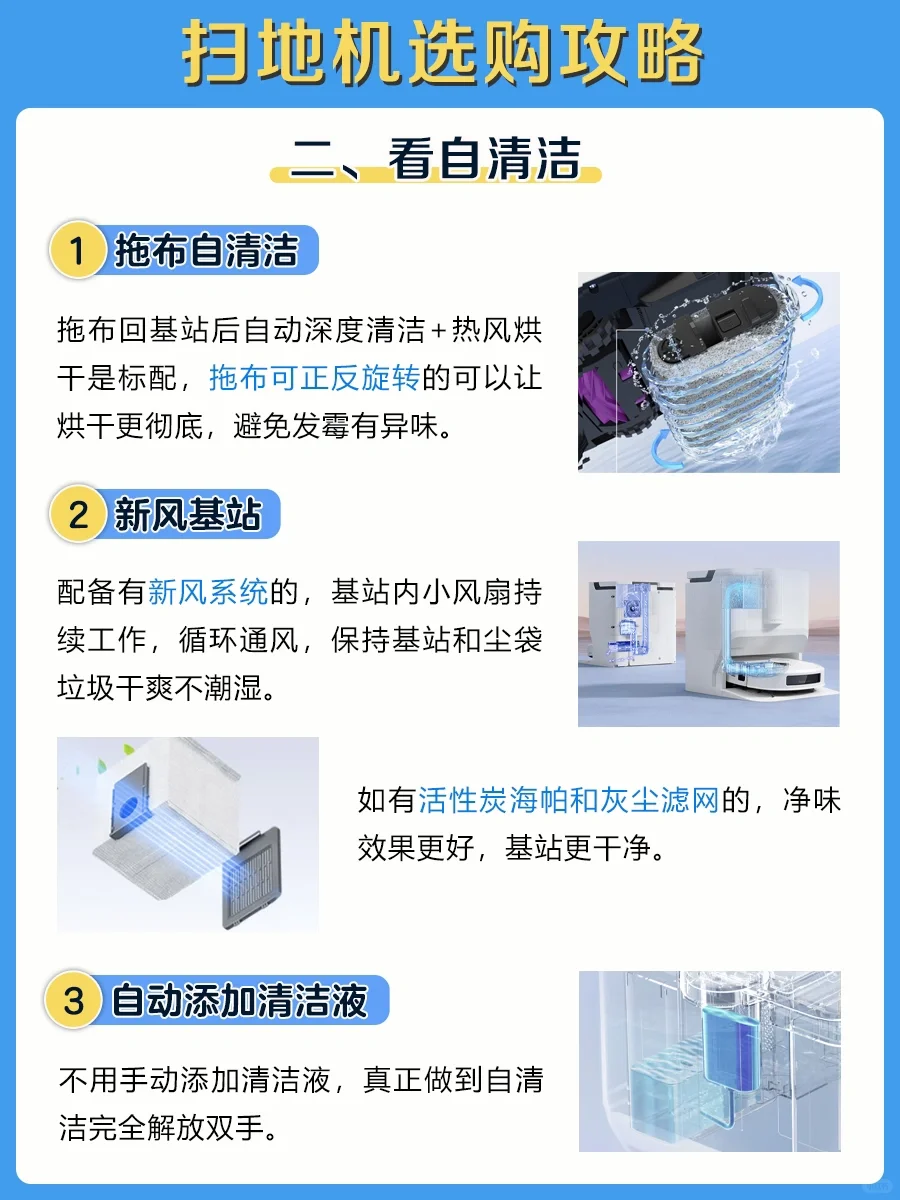 扫地机选购攻略

二、看自清洁

1 拖布自清洁

拖布回基站后自动深度清洁+热风烘干是标配，拖布可正反旋转的可以让烘干更彻底，避免发霉有异味。

2 新风基站

配备有新风系统的，基站内小风扇持续工作，循环通风，保持基站和尘袋垃圾干爽不潮湿。

如有活性炭海帕和灰尘滤网的，净味效果更好，基站更干净。

3 自动添加清洁液

不用手动添加清洁液，真正做到自清洁完全解放双手。