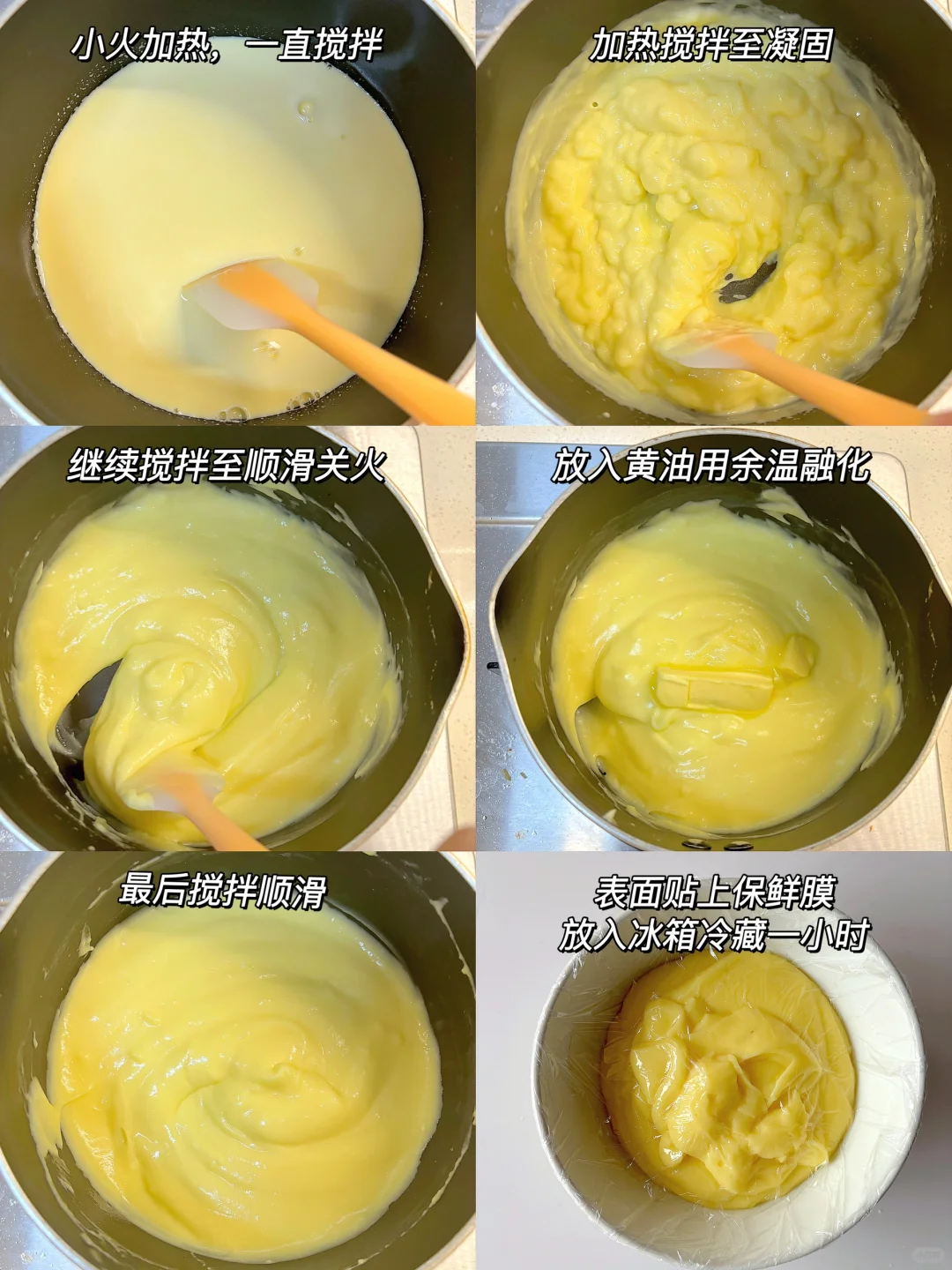 小火加热，一直搅拌

加热搅拌至凝固

继续搅拌至顺滑关火

放入黄油用余温融化

最后搅拌顺滑

表面贴上保鲜膜
放入冰箱冷藏一小时