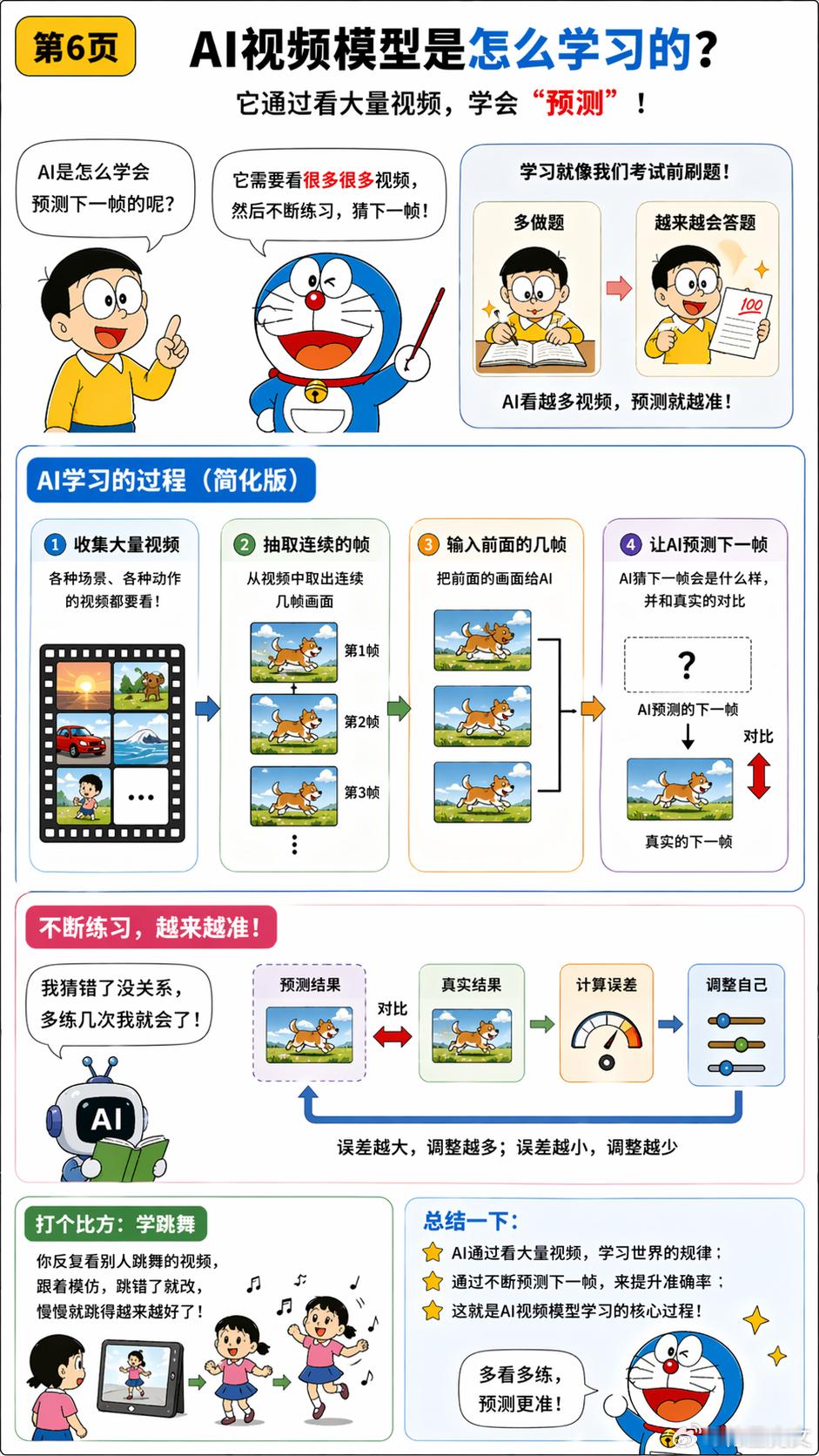 第6页

AI视频模型是怎么学习的？

它通过看大量视频，学会“预测”！

AI是怎么学会预测下一帧的呢？

它需要看很多很多视频，然后不断练习，猜下一帧！

学习就像我们考试前刷题！

多做题

越来越会答题

100

AI看越多视频，预测就越准！

AI学习的过程（简化版）

1 收集大量视频

各种场景、各种动作的视频都要看！

...

2 抽取连续的帧

从视频中取出连续几帧画面

第1帧

第2帧

第3帧

3 输入前面的几帧

把前面的画面给AI

4 让AI预测下一帧

AI猜下一帧会是什么样，并和真实的对比

?

AI预测的下一帧

对比

真实的下一帧

不断练习，越来越准！

我猜错了没关系，多练几次我就会了！

AI

预测结果

对比

真实结果

计算误差

调整自己

误差越大，调整越多；误差越小，调整越少

打个比方：学跳舞

你反复看别人跳舞的视频，跟着模仿，跳错了就改，慢慢就跳得越来越好了！

总结一下：

AI通过看大量视频，学习世界的规律；

通过不断预测下一帧，来提升准确率；

这就是AI视频模型学习的核心过程！

多看多练，预测更准！