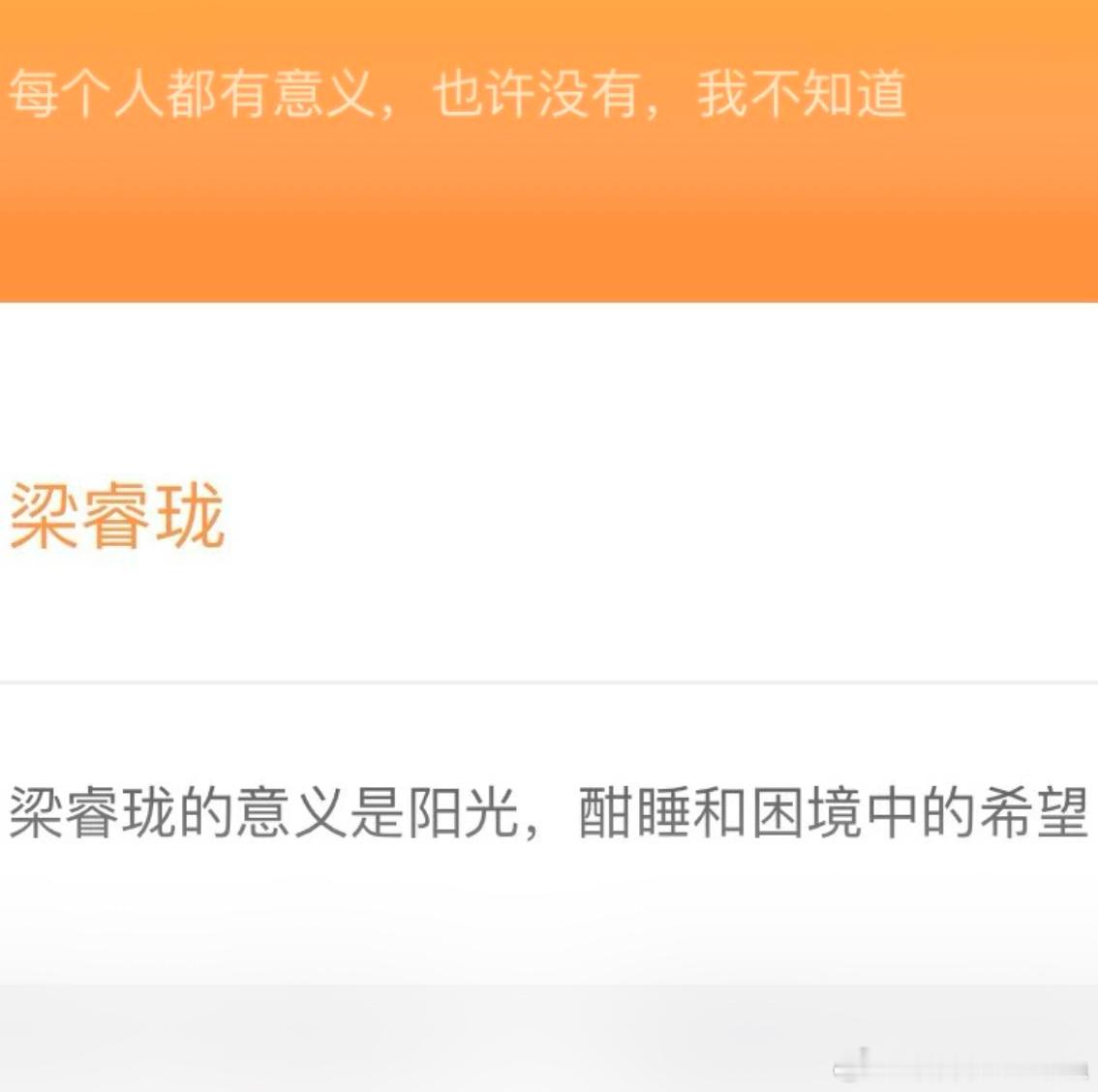 每个人都有意义，也许没有，我不知道

梁睿珑

梁睿珑的意义是阳光，酣睡和困境中的希望