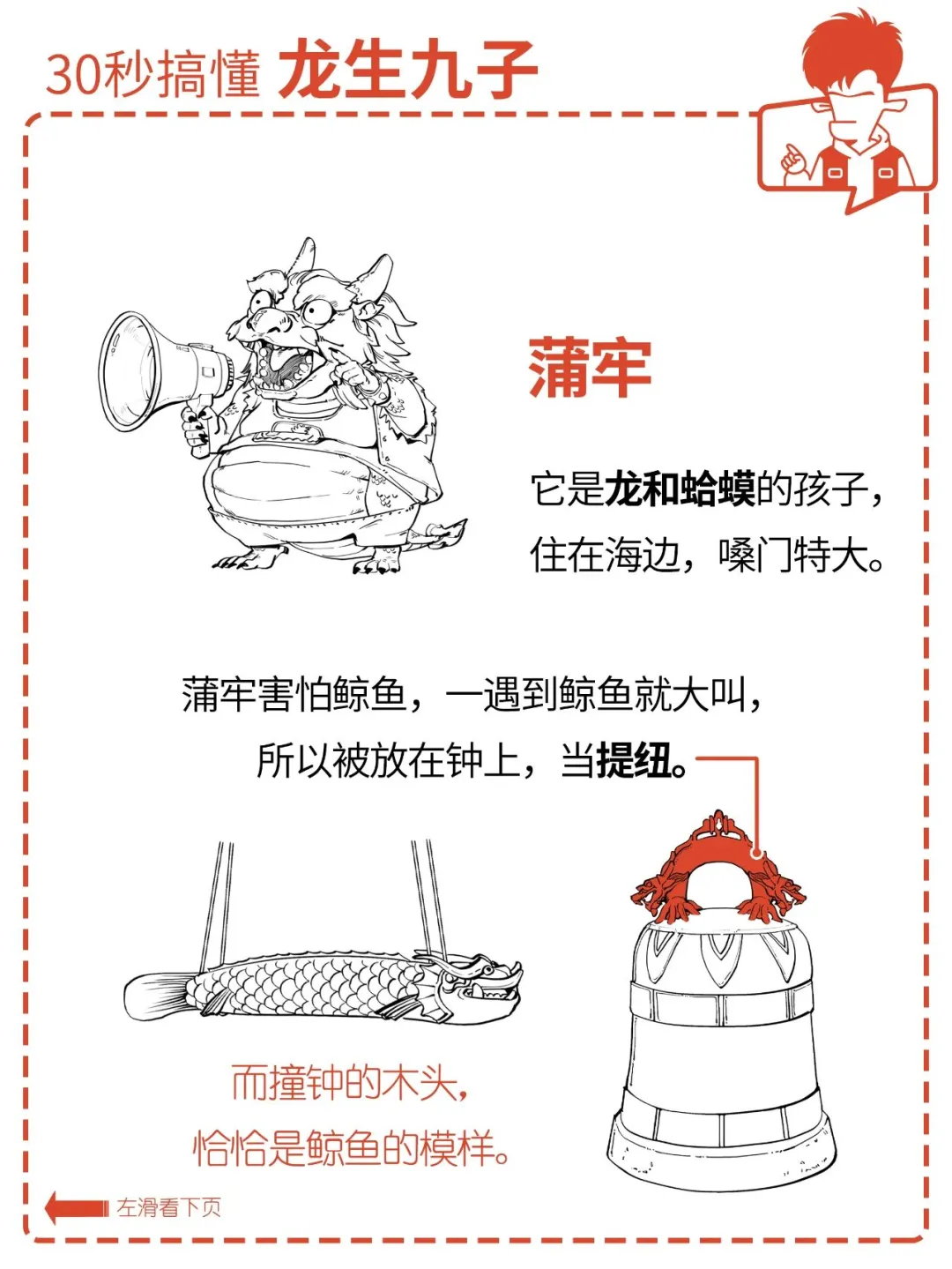 30秒搞懂 龙生九子

蒲牢

它是龙和蛤蟆的孩子，住在海边，嗓门特大。

蒲牢害怕鲸鱼，一遇到鲸鱼就大叫，所以被放在钟上，当提纽。

而撞钟的木头，恰恰是鲸鱼的模样。

左滑看下页