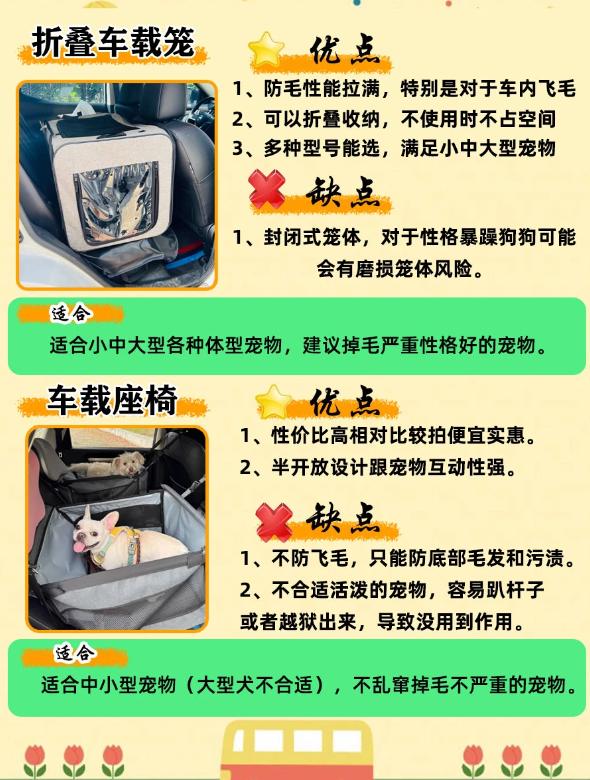 折叠车载笼

优点

1、防毛性能拉满，特别是对于车内飞毛
2、可以折叠收纳，不使用时不占空间
3、多种型号能选，满足小中大型宠物

缺点

1、封闭式笼体，对于性格暴躁狗狗可能会有磨损笼体风险。

适合

适合小中大型各种体型宠物，建议掉毛严重性格好的宠物。

车载座椅

优点

1、性价比高相对比较拍便宜实惠。
2、半开放设计跟宠物互动性强。

缺点

1、不防飞毛，只能防底部毛发和污渍。
2、不合适活泼的宠物，容易趴杆子或者越狱出来，导致没用到作用。

适合

适合中小型宠物（大型犬不合适），不乱窜掉毛不严重的宠物。