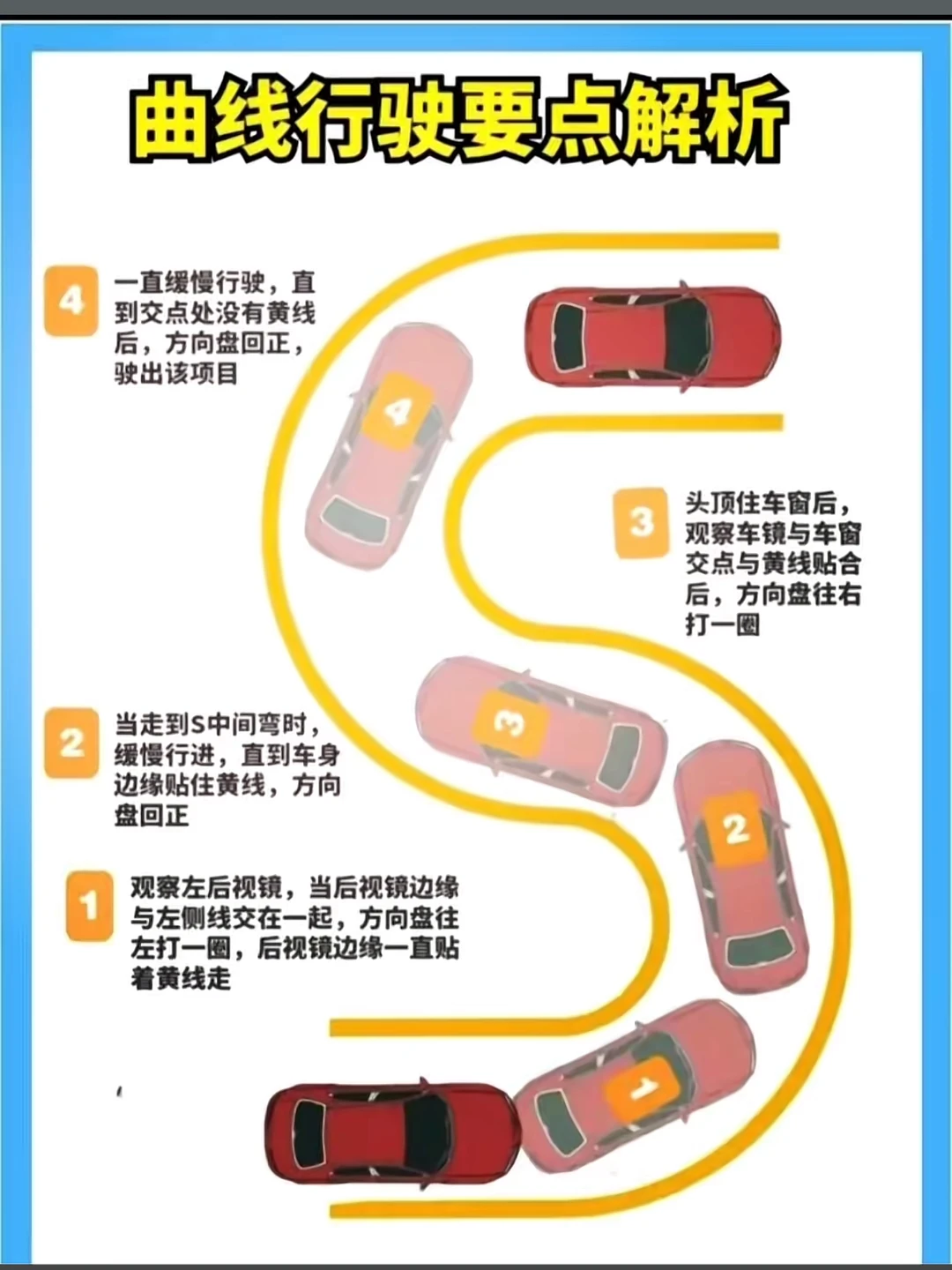 曲线行驶要点解析

4 一直缓慢行驶，直到交点处没有黄线后，方向盘回正，驶出该项目

4

3 头顶住车窗后，观察车镜与车窗交点与黄线贴合后，方向盘往右打一圈

2 当走到S中间弯时，缓慢行进，直到车身边缘贴住黄线，方向盘回正

3

2

1 观察左后视镜，当后视镜边缘与左侧线交在一起，方向盘往左打一圈，后视镜边缘一直贴着黄线走

1