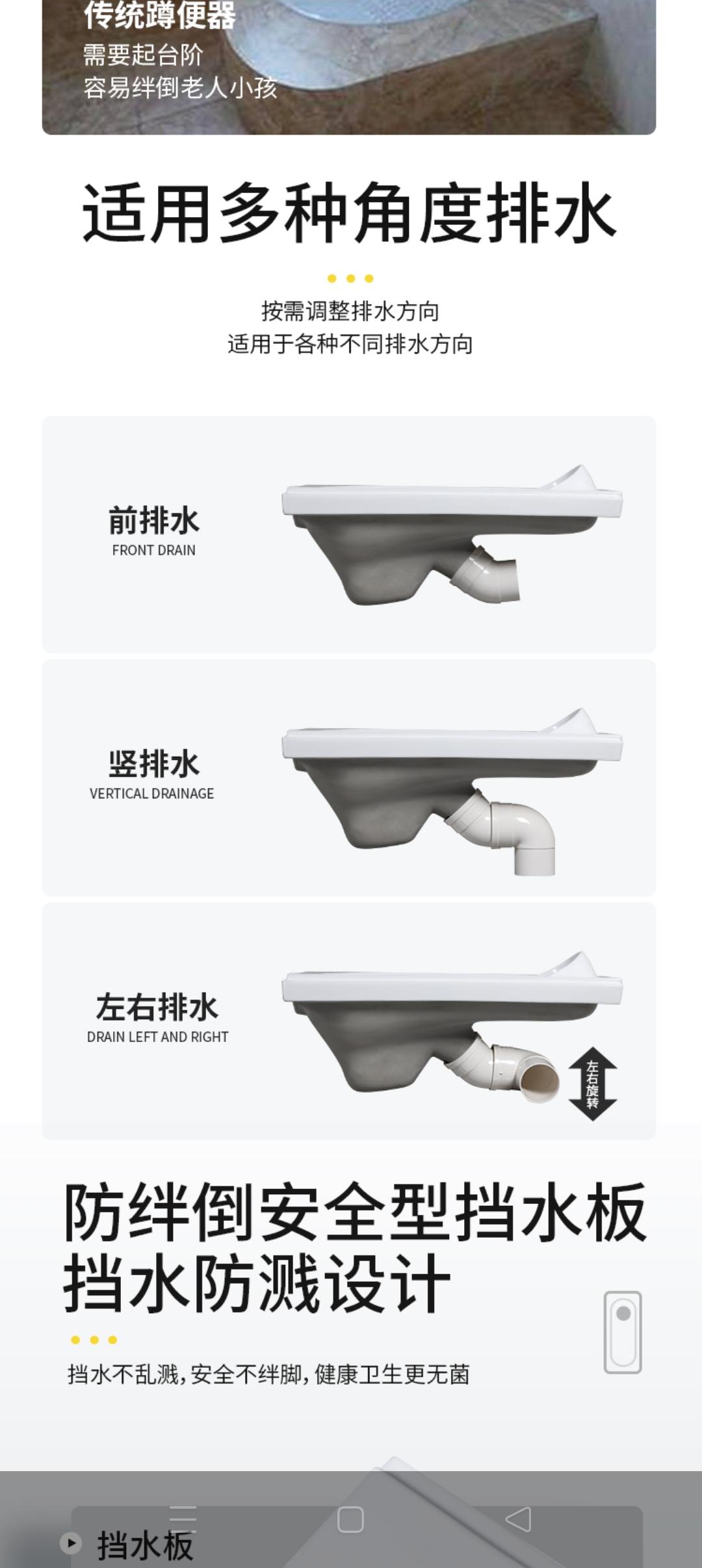 传统蹲便器
需要起台阶
容易绊倒老人小孩

适用多种角度排水

按需调整排水方向
适用于各种不同排水方向

前排水
FRONT DRAIN

竖排水
VERTICAL DRAINAGE

左右排水
DRAIN LEFT AND RIGHT

左右旋转

防绊倒安全型挡水板
挡水防溅设计

挡水不乱溅，安全不绊脚，健康卫生更无菌

挡水板