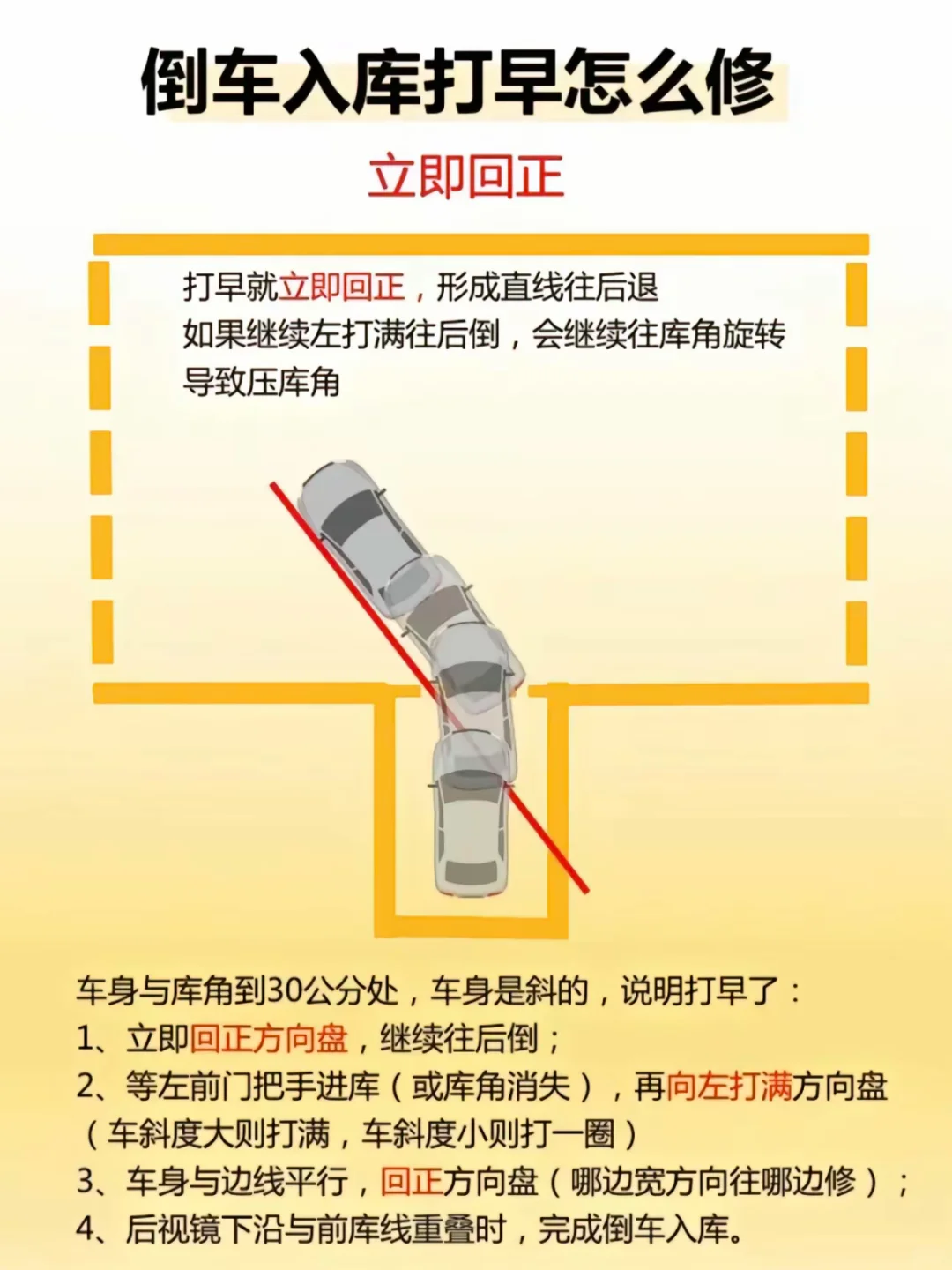 倒车入库打早怎么修

立即回正

打早就立即回正，形成直线往后退
如果继续左打满往后倒，会继续往库角旋转
导致压库角

车身与库角到30公分处，车身是斜的，说明打早了：
1、立即回正方向盘，继续往后倒；
2、等左前门把手进库（或库角消失），再向左打满方向盘（车斜度大则打满，车斜度小则打一圈）
3、车身与边线平行，回正方向盘（哪边宽方向往哪边修）；
4、后视镜下沿与前库线重叠时，完成倒车入库。