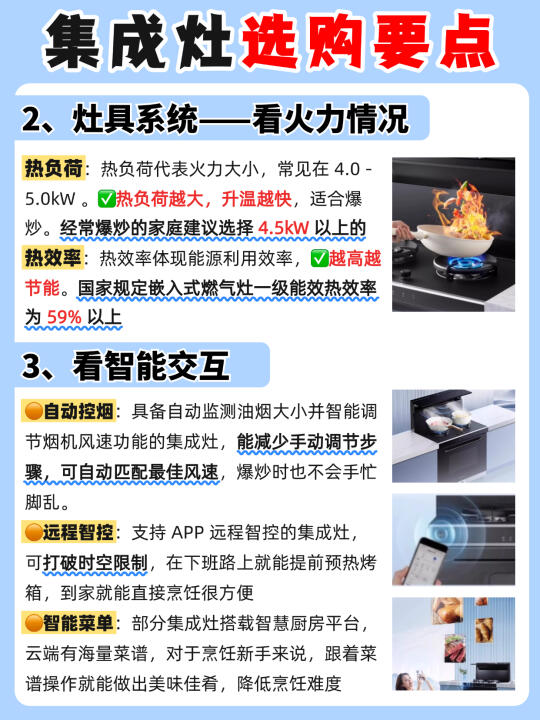 集成灶选购要点

2、灶具系统——看火力情况

热负荷：热负荷代表火力大小，常见在 4.0 - 5.0kW 。✅热负荷越大，升温越快，适合爆炒。经常爆炒的家庭建议选择 4.5kW 以上的

热效率：热效率体现能源利用效率，✅越高越节能。国家规定嵌入式燃气灶一级能效热效率为 59% 以上

3、看智能交互

🟠自动控烟：具备自动监测油烟大小并智能调节烟机风速功能的集成灶，能减少手动调节步骤，可自动匹配最佳风速，爆炒时也不会手忙脚乱。

🟠远程智控：支持 APP 远程智控的集成灶，可打破时空限制，在下班路上就能提前预热烤箱，到家就能直接烹饪很方便

🟠智能菜单：部分集成灶搭载智慧厨房平台，云端有海量菜谱，对于烹饪新手来说，跟着菜谱操作就能做出美味佳肴，降低烹饪难度