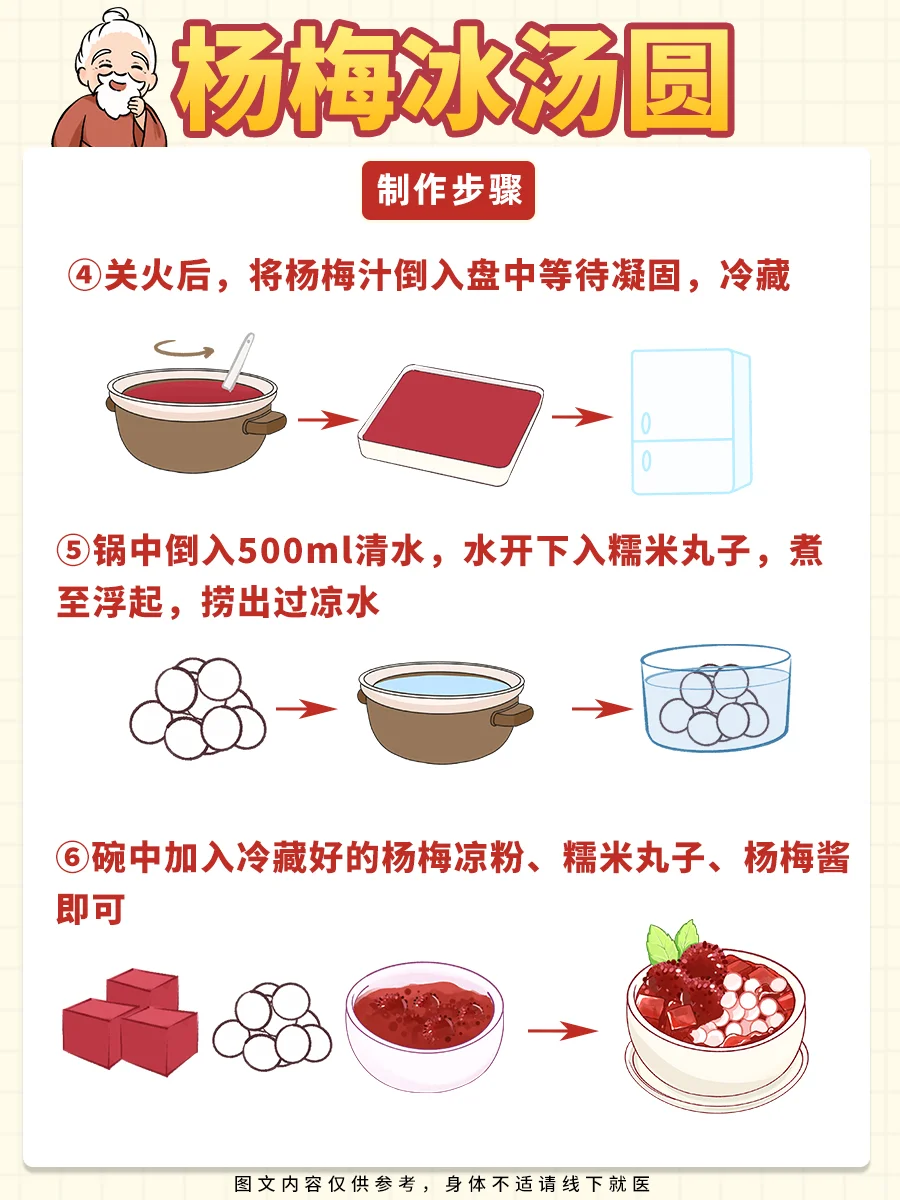 杨梅冰汤圆

制作步骤

④关火后，将杨梅汁倒入盘中等待凝固，冷藏

⑤锅中倒入500ml清水，水开下入糯米丸子，煮至浮起，捞出过凉水

⑥碗中加入冷藏好的杨梅凉粉、糯米丸子、杨梅酱即可

图文内容仅供参考，身体不适请线下就医