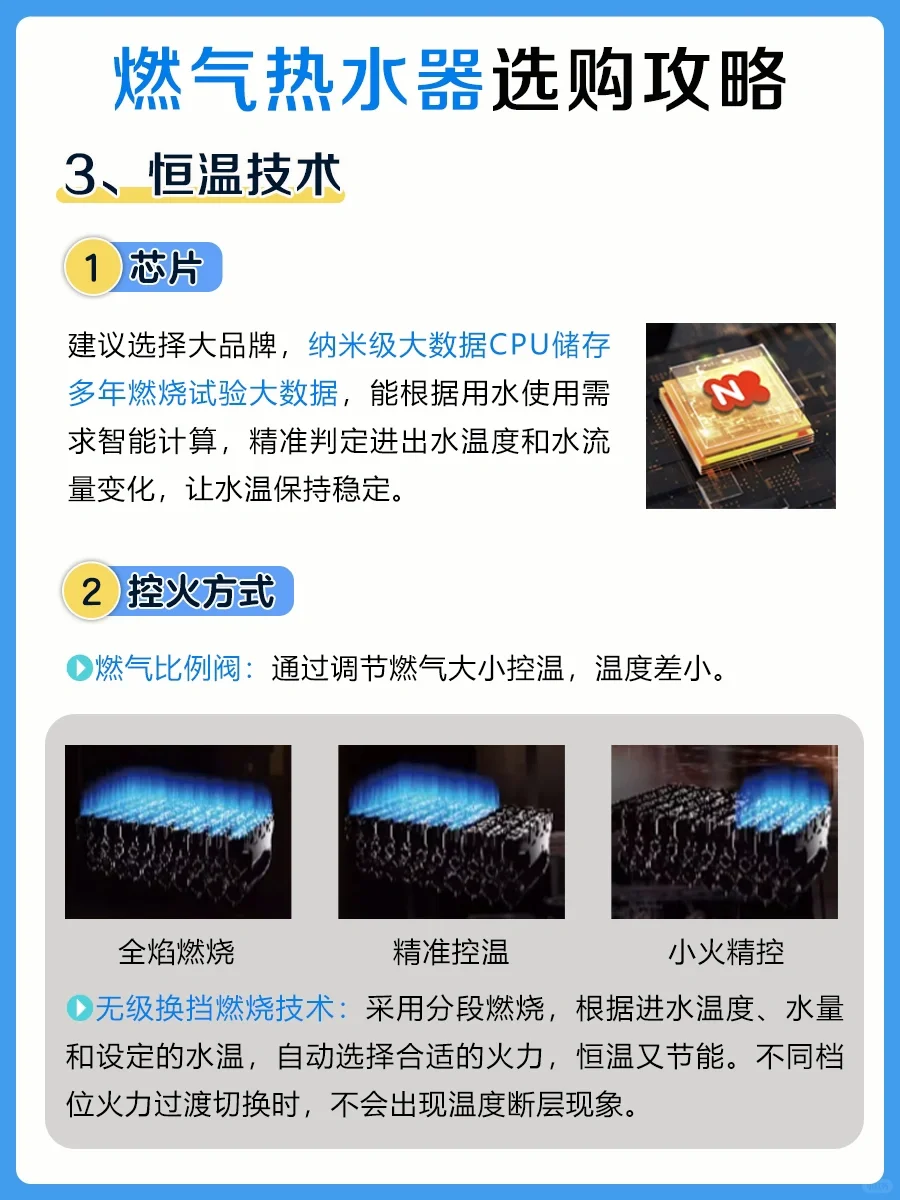 燃气热水器选购攻略

3、恒温技术

1 芯片

建议选择大品牌，纳米级大数据CPU储存多年燃烧试验大数据，能根据用水使用需求智能计算，精准判定进出水温度和水流量变化，让水温保持稳定。

N

2 控火方式

燃气比例阀：通过调节燃气大小控温，温度差小。

全焰燃烧

精准控温

小火精控

无级换挡燃烧技术：采用分段燃烧，根据进水温度、水量和设定的水温，自动选择合适的火力，恒温又节能。不同档位火力过渡切换时，不会出现温度断层现象。