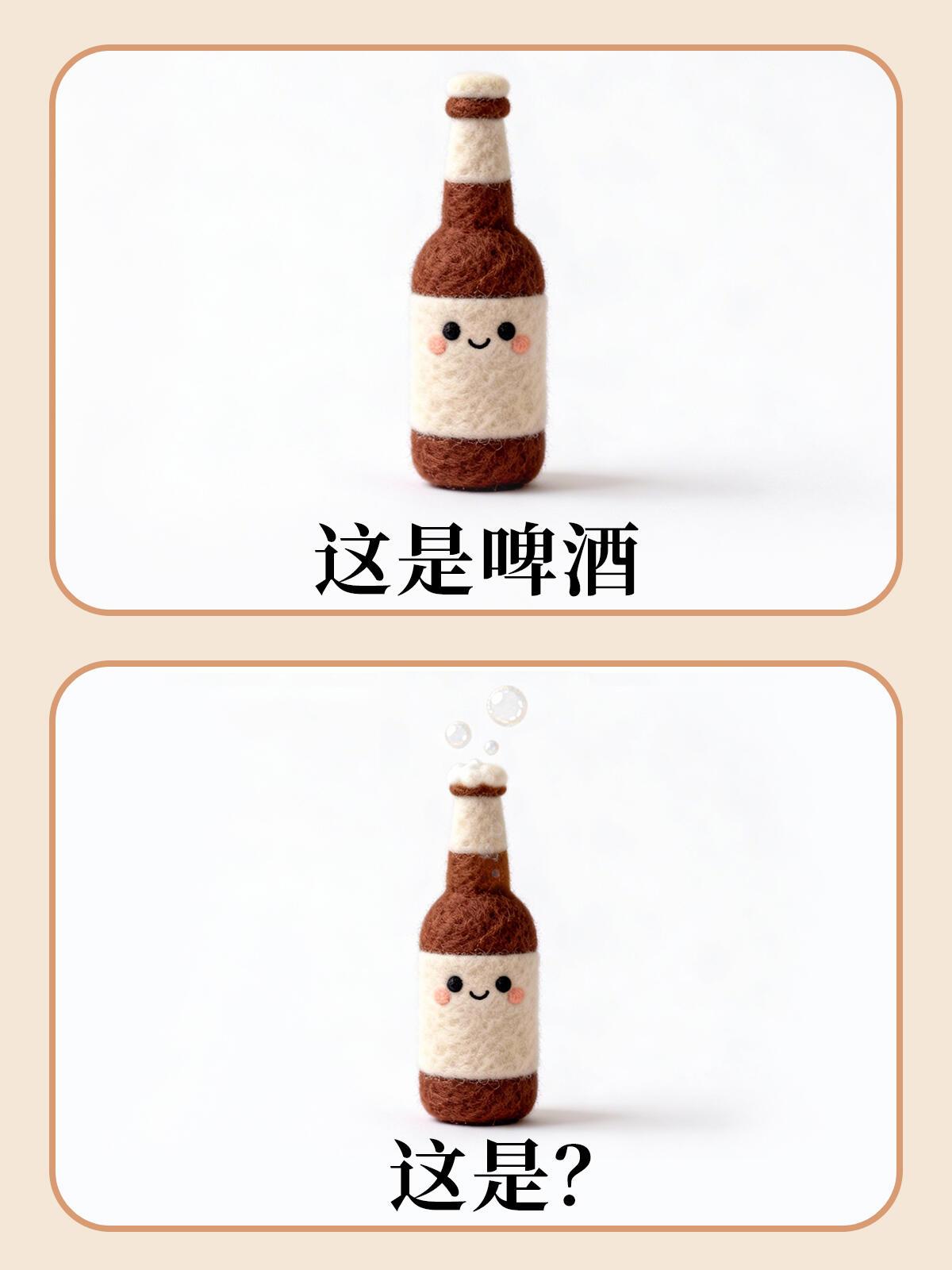 这是啤酒

这是?