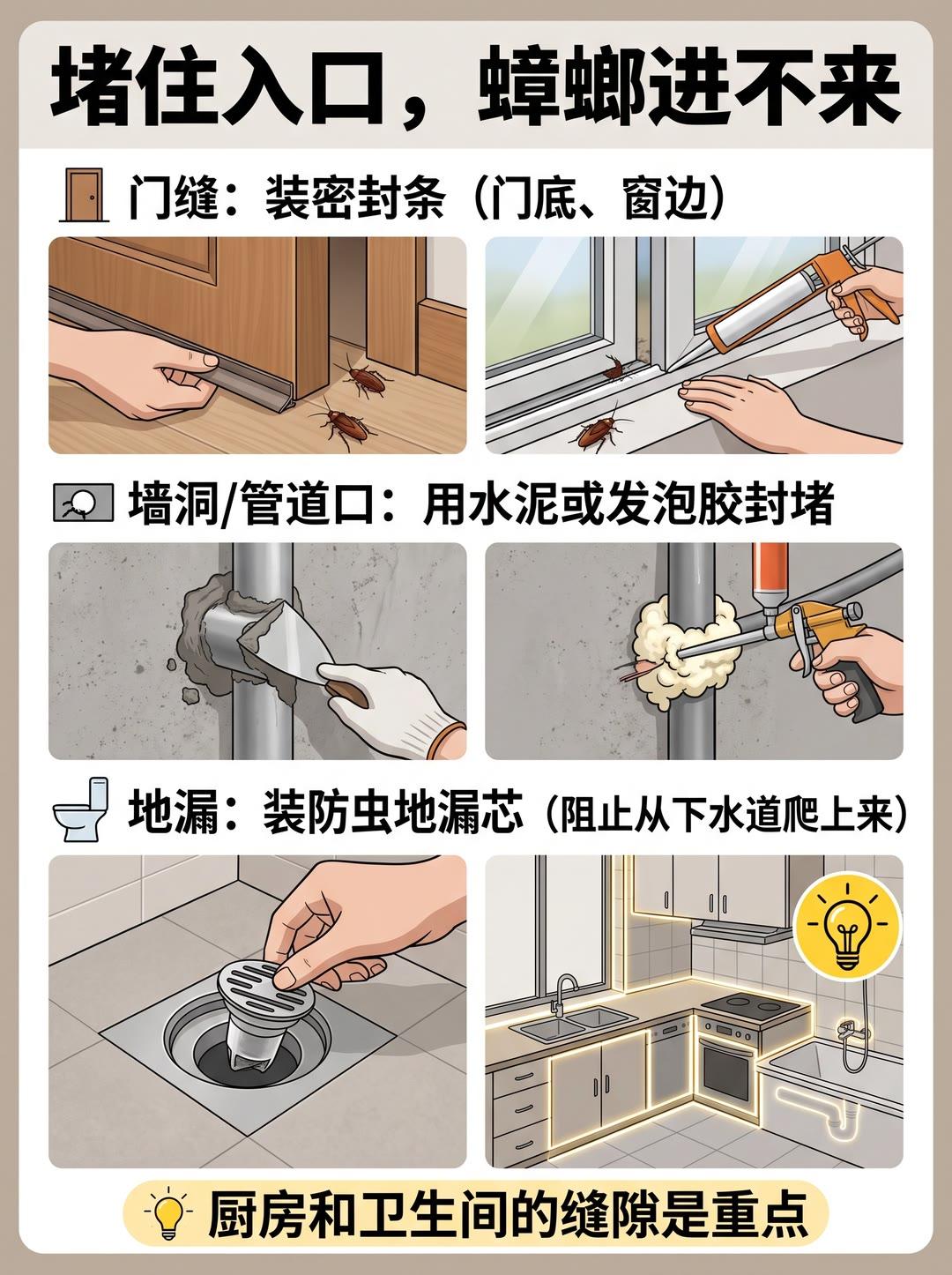 堵住入口，蟑螂进不来

门缝：装密封条（门底、窗边）

墙洞/管道口：用水泥或发泡胶封堵

地漏：装防虫地漏芯（阻止从下水道爬上来）

厨房和卫生间的缝隙是重点