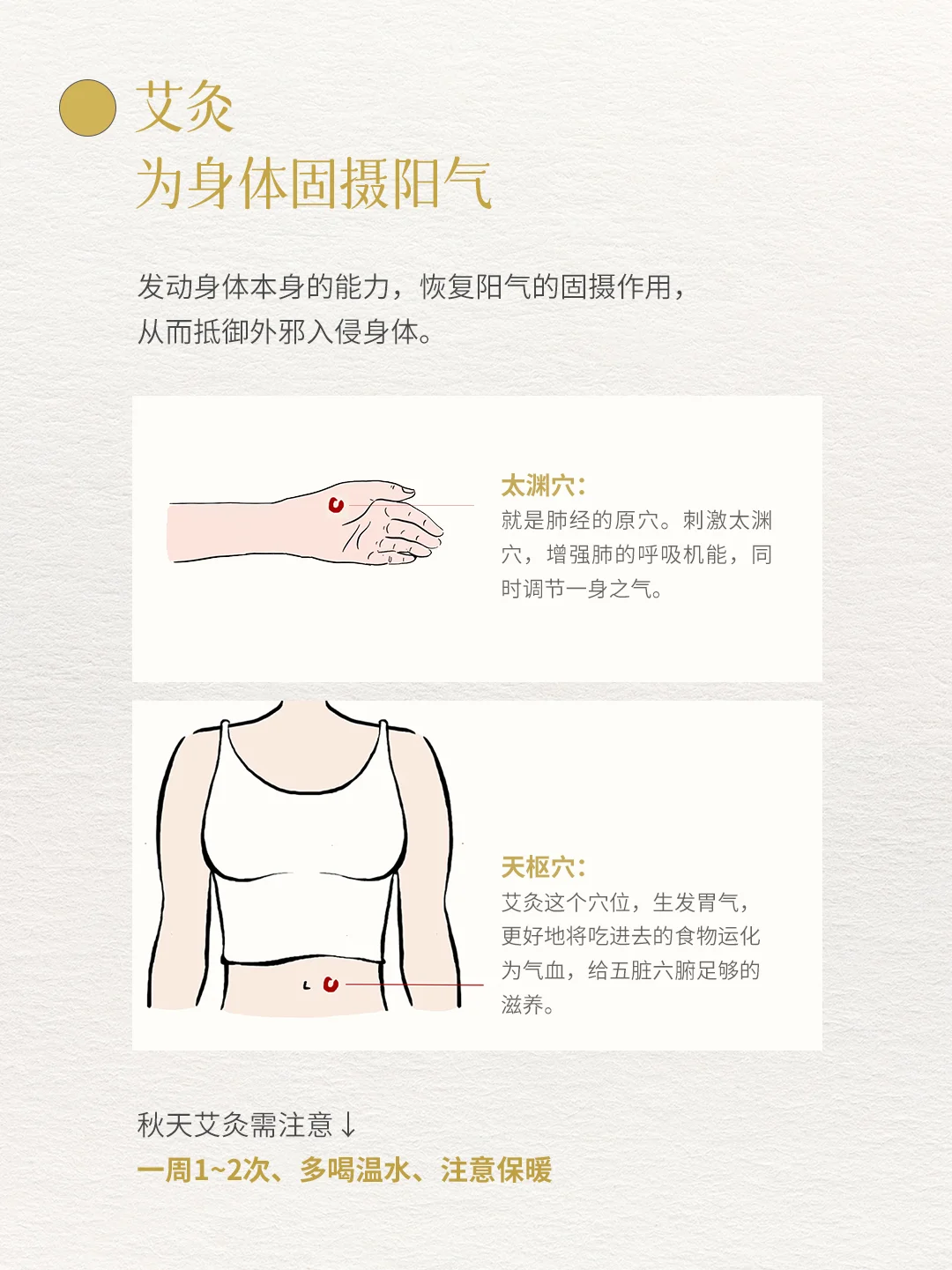 艾灸
为身体固摄阳气

发动身体本身的能力，恢复阳气的固摄作用，从而抵御外邪入侵身体。

太渊穴：
就是肺经的原穴。刺激太渊穴，增强肺的呼吸机能，同时调节一身之气。

天枢穴：
艾灸这个穴位，生发胃气，更好地将吃进去的食物运化为气血，给五脏六腑足够的滋养。

秋天艾灸需注意↓
一周1~2次、多喝温水、注意保暖