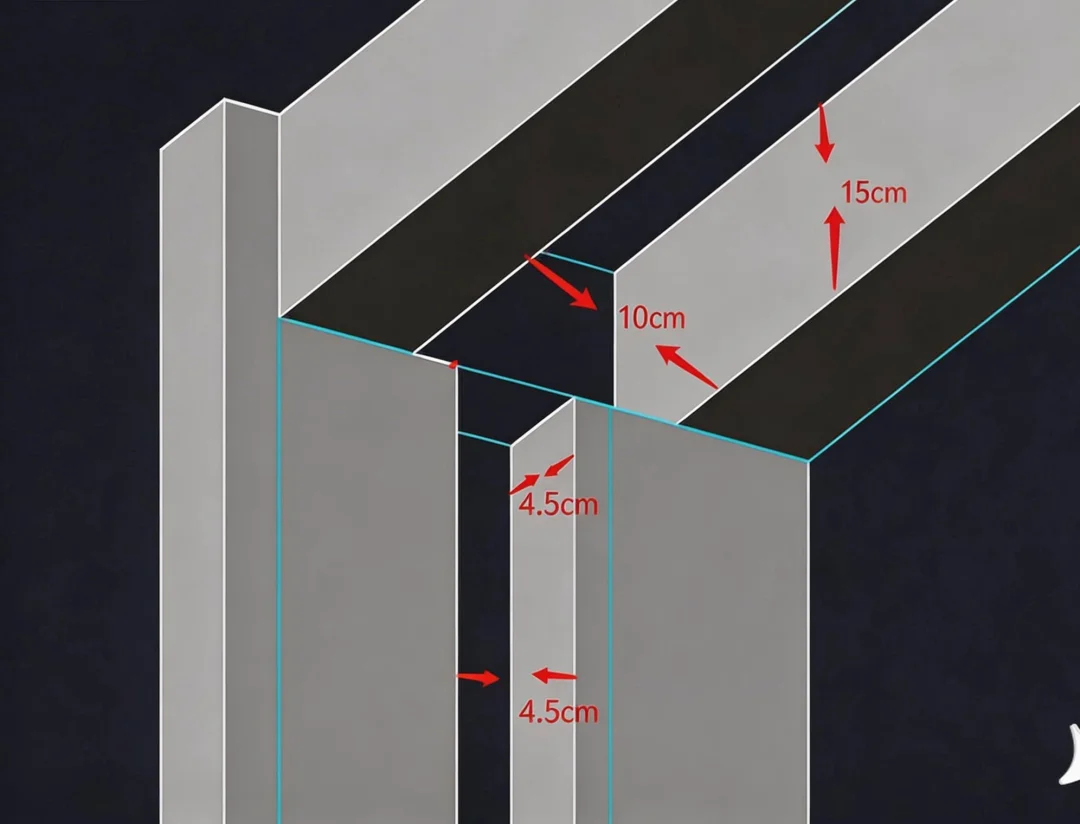 15cm

10cm

4.5cm

4.5cm