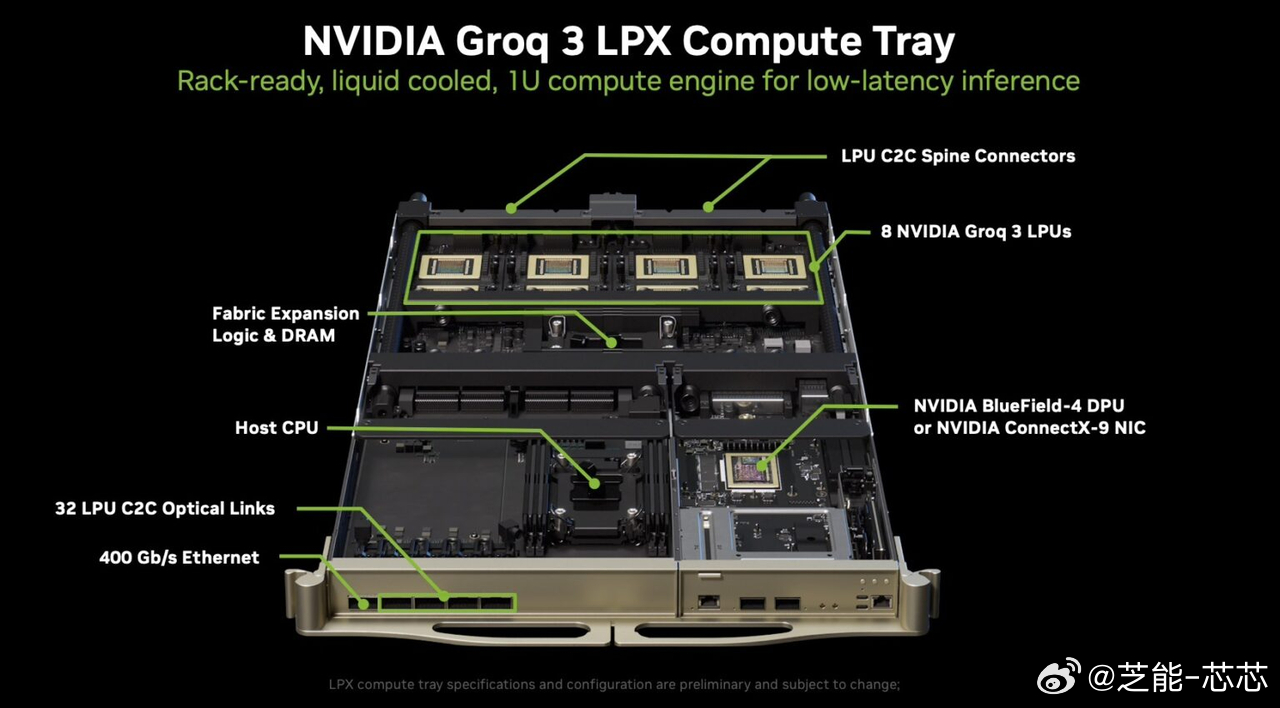 NVIDIA Groq 3 LPX Compute Tray

Rack-ready, liquid cooled, 1U compute engine for low-latency inference

LPU C2C Spine Connectors

8 NVIDIA Groq 3 LPUs

Fabric Expansion Logic & DRAM

Host CPU

NVIDIA BlueField-4 DPU or NVIDIA ConnectX-9 NIC

32 LPU C2C Optical Links

400 Gb/s Ethernet

LPX compute tray specifications and configuration are preliminary and subject to change;

@芝能-芯芯