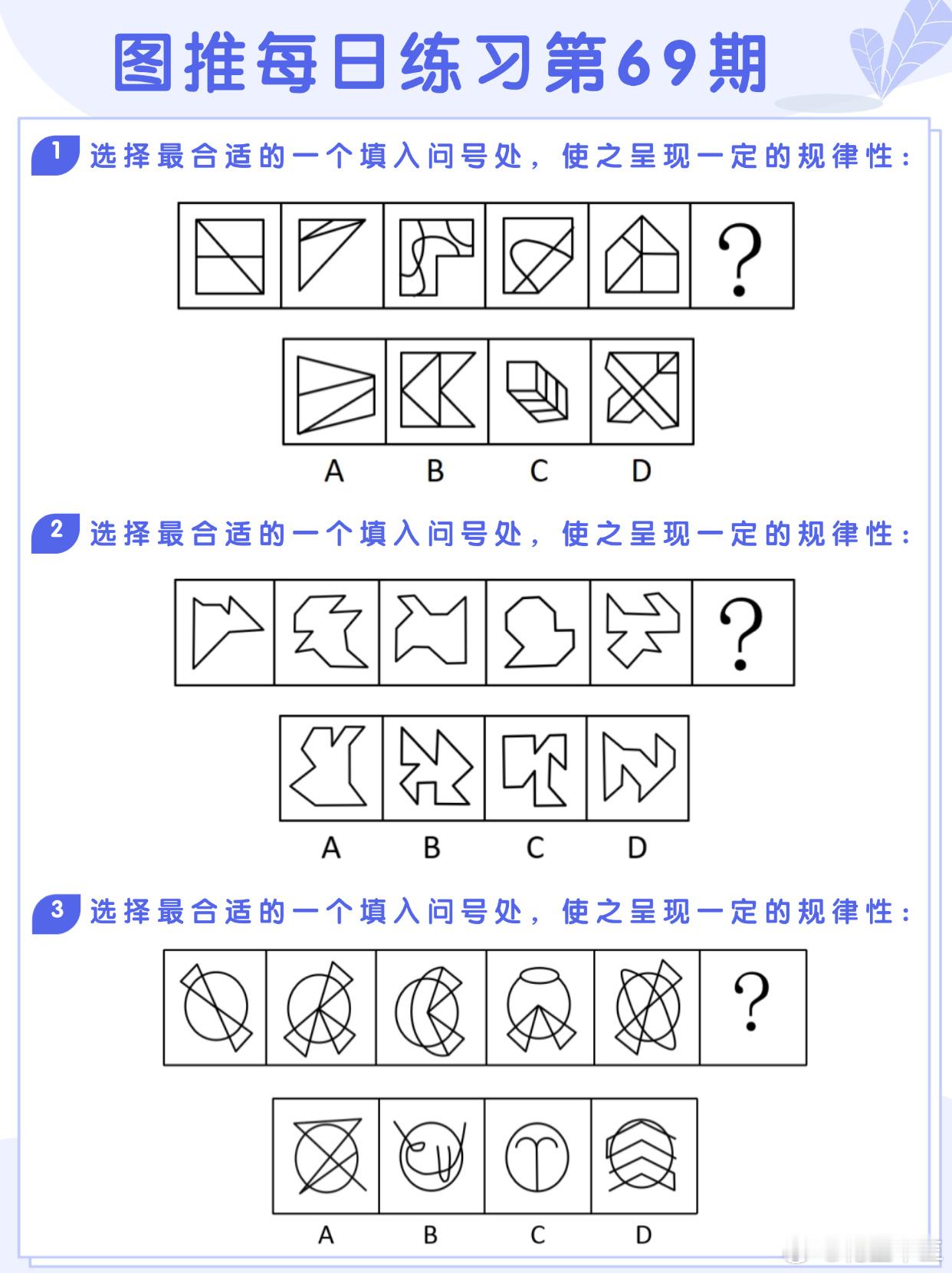 图推每日练习第69期

1 选择最合适的一个填入问号处，使之呈现一定的规律性：

?

A B C D

2 选择最合适的一个填入问号处，使之呈现一定的规律性：

?

A B C D

3 选择最合适的一个填入问号处，使之呈现一定的规律性：

?

A B C D