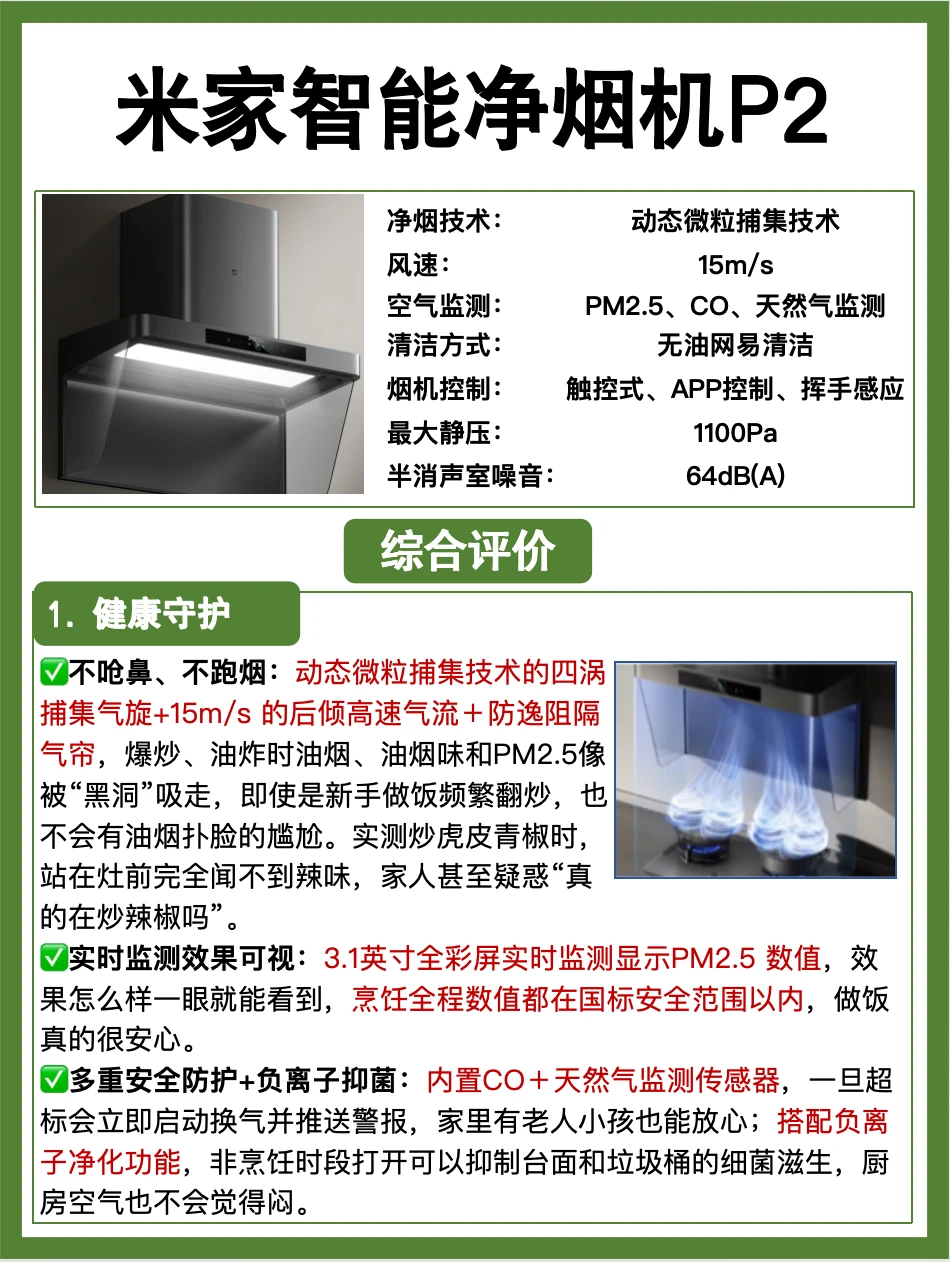 米家智能净烟机P2

| 净烟技术： | 动态微粒捕集技术 |
|---|---|
| 风速： | 15m/s |
| 空气监测： | PM2.5、CO、天然气监测 |
| 清洁方式： | 无油网易清洁 |
| 烟机控制： | 触控式、APP控制、挥手感应 |
| 最大静压： | 1100Pa |
| 半消声室噪音： | 64dB(A) |

综合评价

1. 健康守护

✅不呛鼻、不跑烟：动态微粒捕集技术的四涡捕集气旋+15m/s 的后倾高速气流＋防逸阻隔气帘，爆炒、油炸时油烟、油烟味和PM2.5像被“黑洞”吸走，即使是新手做饭频繁翻炒，也不会有油烟扑脸的尴尬。实测炒虎皮青椒时，站在灶前完全闻不到辣味，家人甚至疑惑“真的在炒辣椒吗”。

✅实时监测效果可视：3.1英寸全彩屏实时监测显示PM2.5 数值，效果怎么样一眼就能看到，烹饪全程数值都在国标安全范围以内，做饭真的很安心。

✅多重安全防护+负离子抑菌：内置CO＋天然气监测传感器，一旦超标会立即启动换气并推送警报，家里有老人小孩也能放心；搭配负离子净化功能，非烹饪时段打开可以抑制台面和垃圾桶的细菌滋生，厨房空气也不会觉得闷。