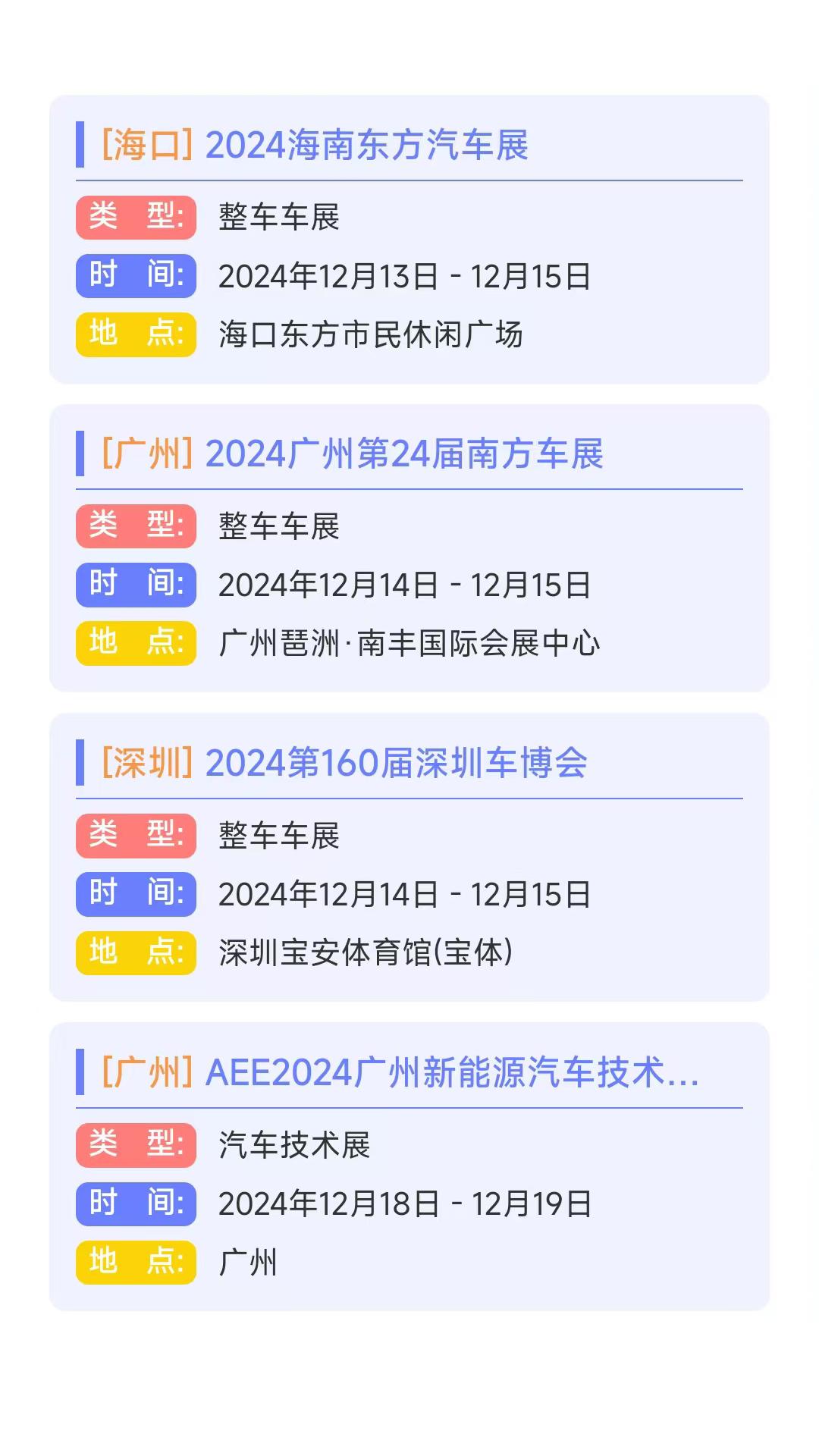 [海口] 2024海南东方汽车展

类 型: 整车车展
时 间: 2024年12月13日 - 12月15日
地 点: 海口东方市民休闲广场

[广州] 2024广州第24届南方车展

类 型: 整车车展
时 间: 2024年12月14日 - 12月15日
地 点: 广州琶洲·南丰国际会展中心

[深圳] 2024第160届深圳车博会

类 型: 整车车展
时 间: 2024年12月14日 - 12月15日
地 点: 深圳宝安体育馆(宝体)

[广州] AEE2024广州新能源汽车技术...

类 型: 汽车技术展
时 间: 2024年12月18日 - 12月19日
地 点: 广州