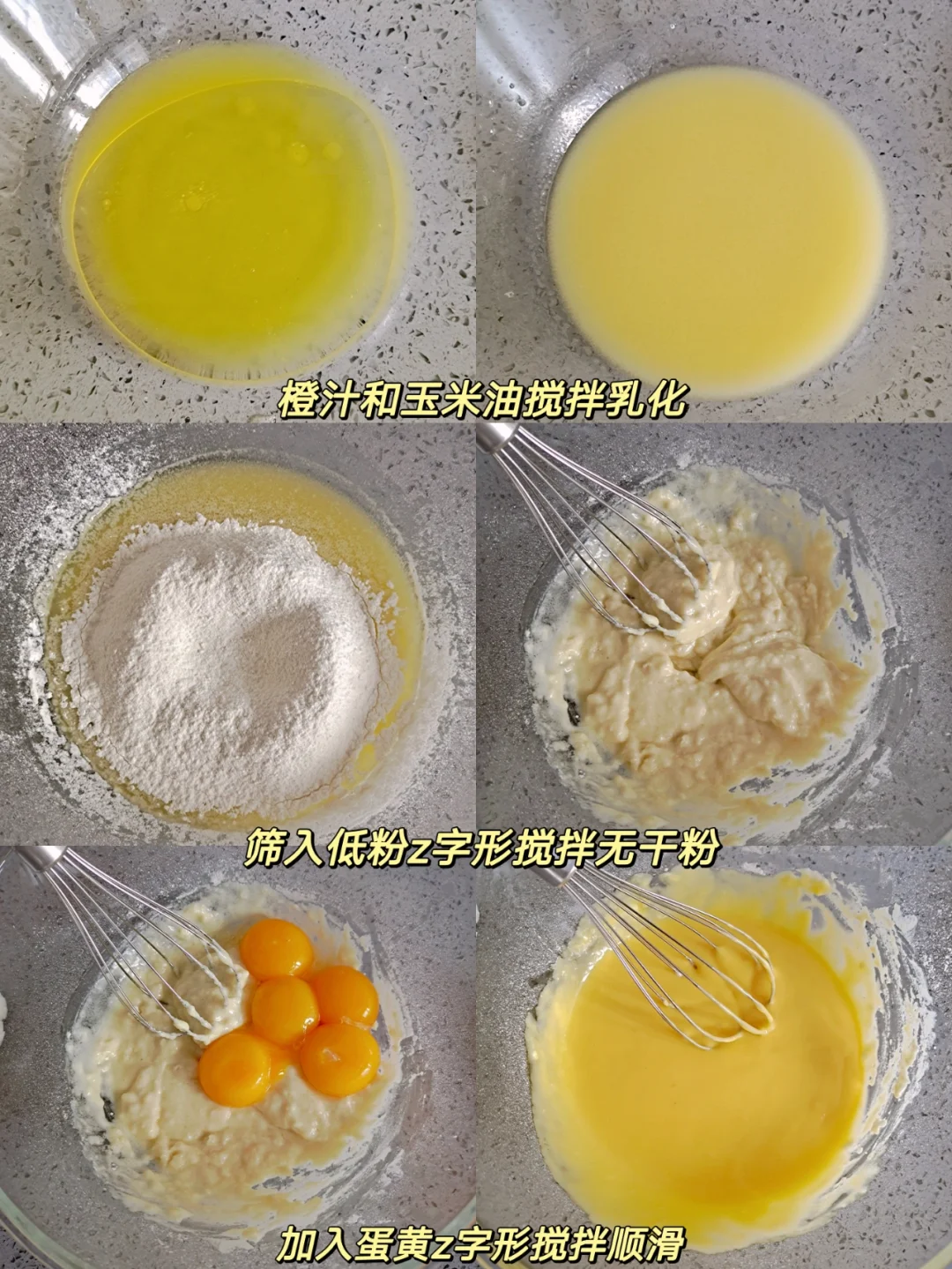 橙汁和玉米油搅拌乳化

筛入低粉z字形搅拌无干粉

加入蛋黄z字形搅拌顺滑