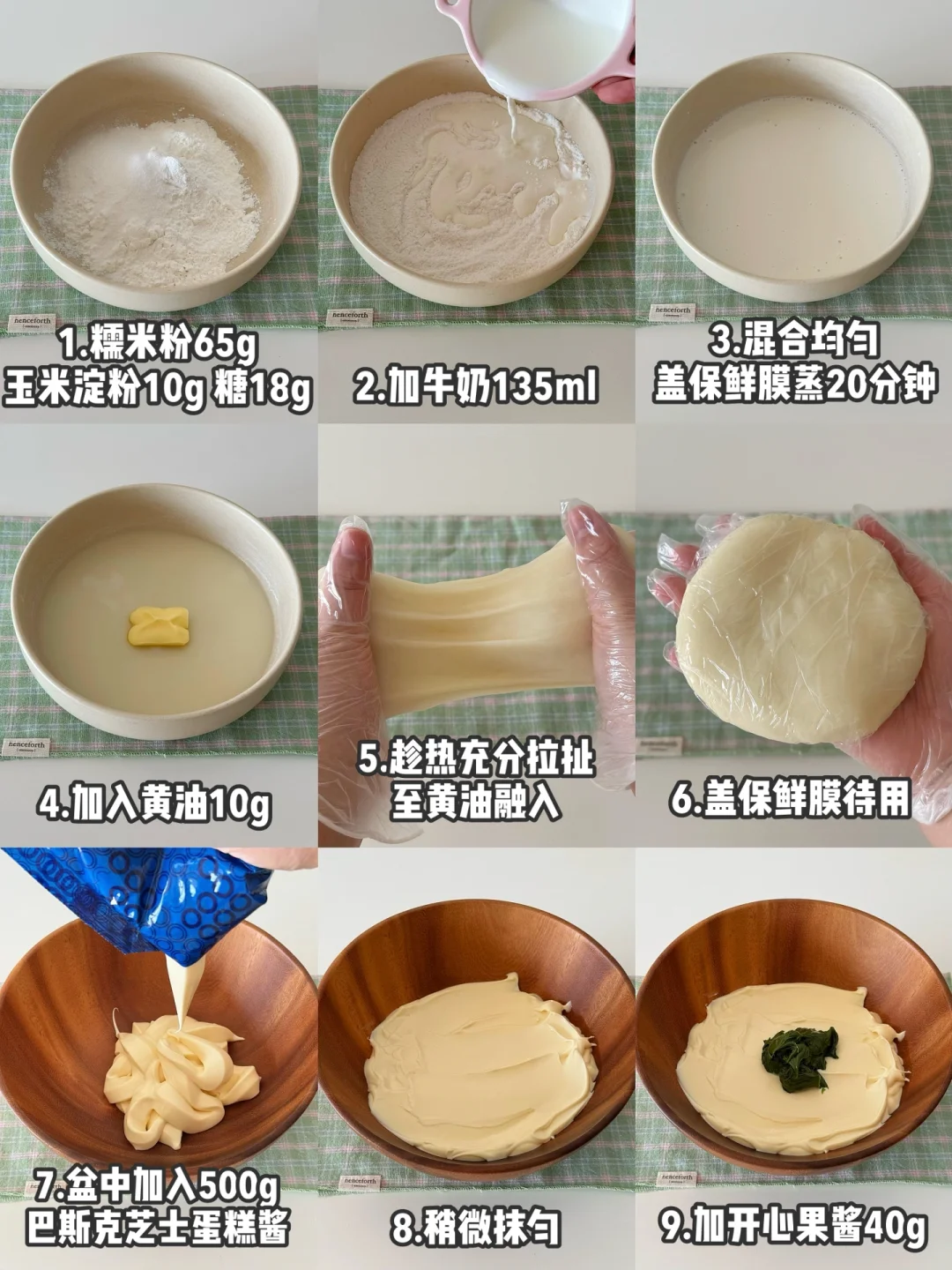 henceforth

1.糯米粉65g
玉米淀粉10g 糖18g

henceforth

2.加牛奶135ml

henceforth

3.混合均匀
盖保鲜膜蒸20分钟

henceforth

4.加入黄油10g

5.趁热充分拉扯
至黄油融入

henceforth

6.盖保鲜膜待用

7.盆中加入500g
巴斯克芝士蛋糕酱

henceforth

8.稍微抹匀

henceforth

9.加开心果酱40g