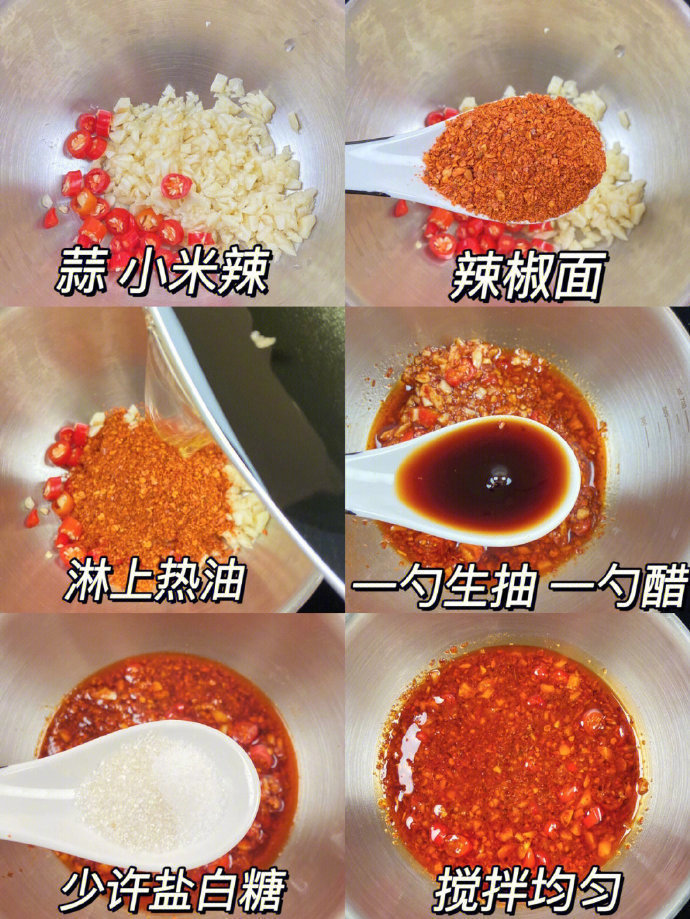 蒜 小米辣

辣椒面

淋上热油

一勺生抽 一勺醋

少许盐白糖

搅拌均匀