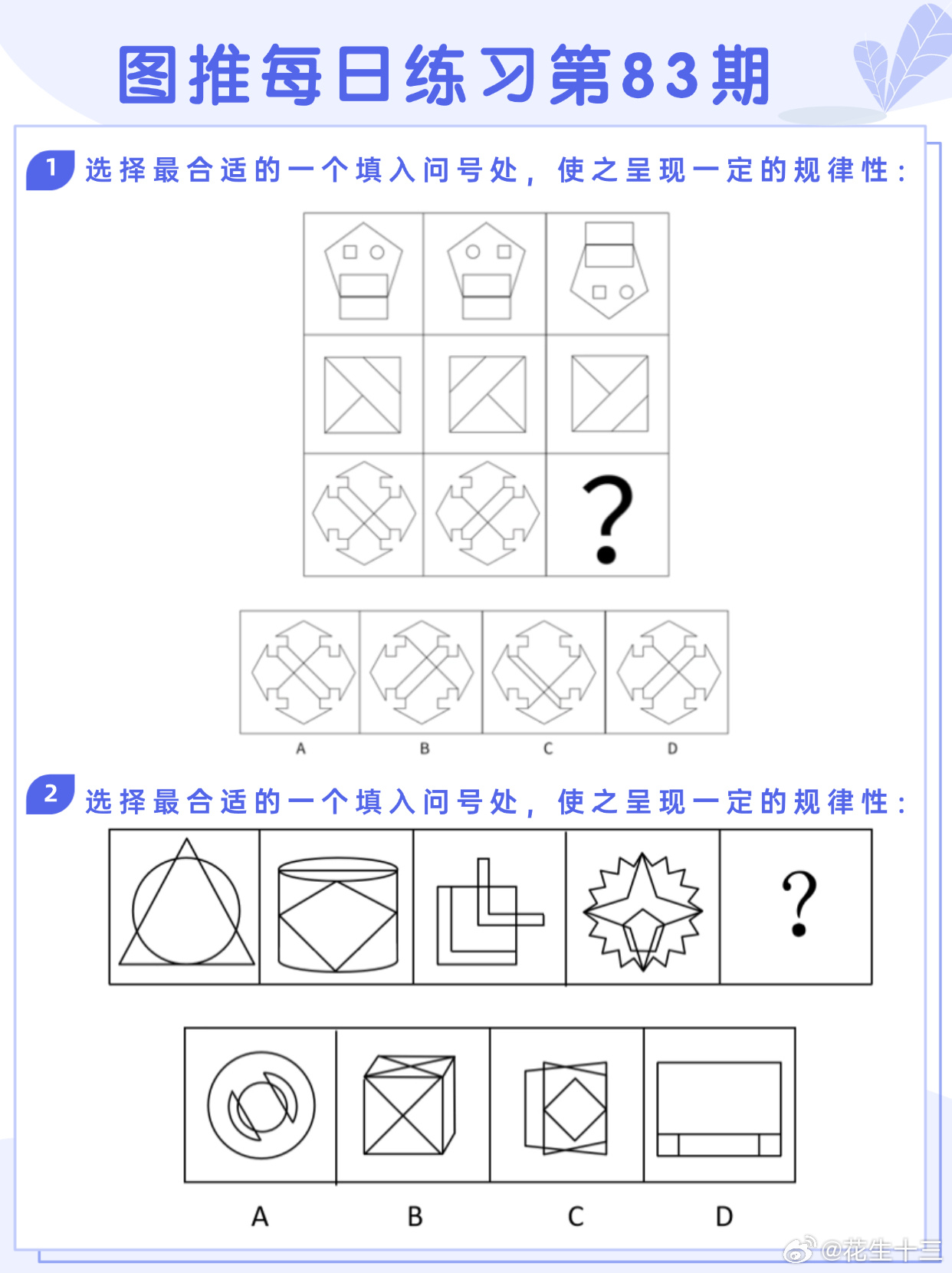 图推每日练习第83期

1 选择最合适的一个填入问号处，使之呈现一定的规律性：

?

A B C D

2 选择最合适的一个填入问号处，使之呈现一定的规律性：

?

A B C D

@花生十三