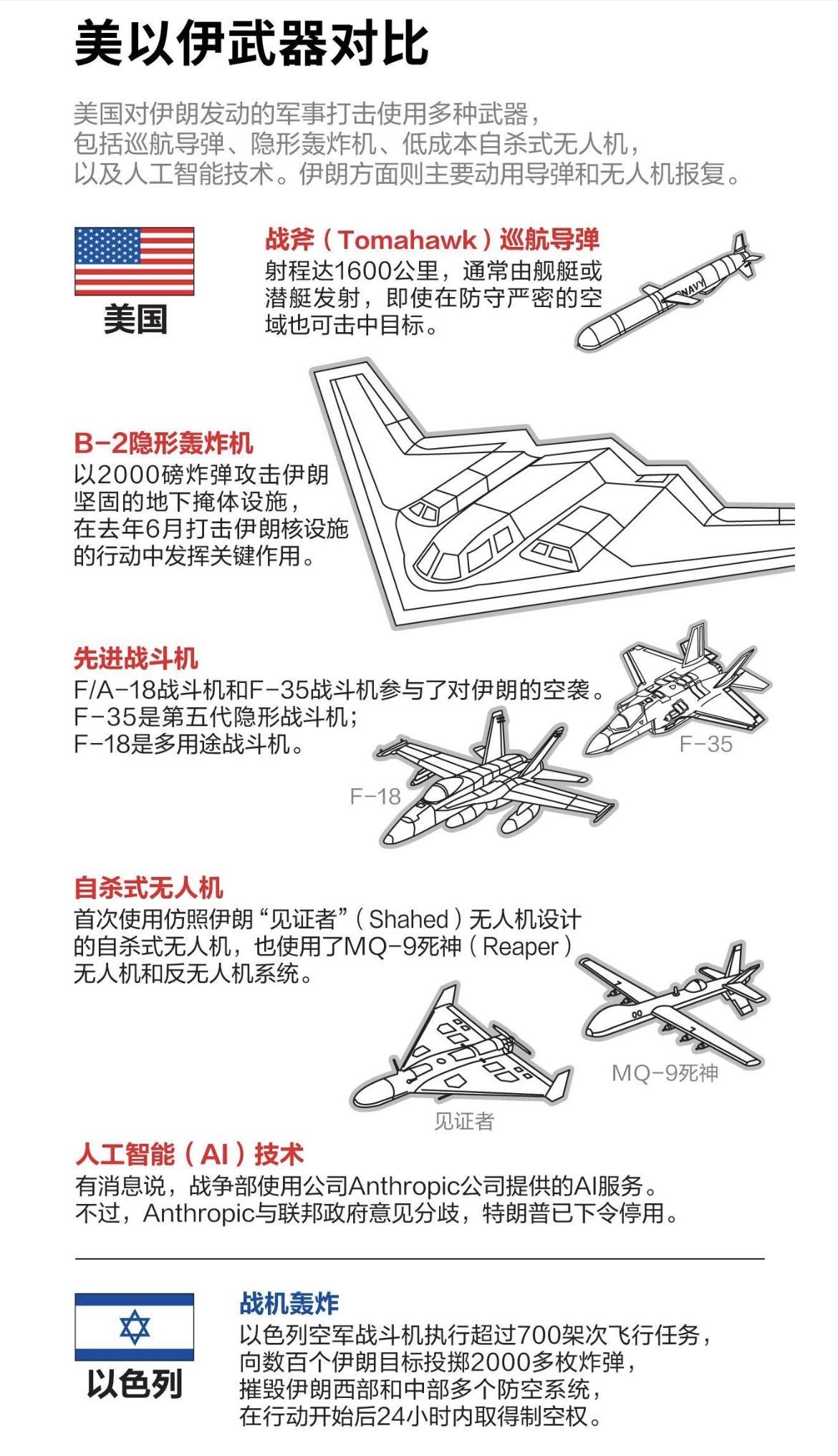 美以伊武器对比

美国对伊朗发动的军事打击使用多种武器，包括巡航导弹、隐形轰炸机、低成本自杀式无人机，以及人工智能技术。伊朗方面则主要动用导弹和无人机报复。

美国

战斧（Tomahawk）巡航导弹
射程达1600公里，通常由舰艇或潜艇发射，即使在防守严密的空域也可击中目标。

NAVY

B-2隐形轰炸机
以2000磅炸弹攻击伊朗坚固的地下掩体设施，在去年6月打击伊朗核设施的行动中发挥关键作用。

先进战斗机
F/A-18战斗机和F-35战斗机参与了对伊朗的空袭。F-35是第五代隐形战斗机；F-18是多用途战斗机。

F-35

F-18

自杀式无人机
首次使用仿照伊朗“见证者”（Shahed）无人机设计的自杀式无人机，也使用了MQ-9死神（Reaper）无人机和反无人机系统。

MQ-9死神

见证者

人工智能（AI）技术
有消息说，战争部使用公司Anthropic公司提供的AI服务。不过，Anthropic与联邦政府意见分歧，特朗普已下令停用。

以色列

战机轰炸
以色列空军战斗机执行超过700架次飞行任务，向数百个伊朗目标投掷2000多枚炸弹，摧毁伊朗西部和中部多个防空系统，在行动开始后24小时内取得制空权。