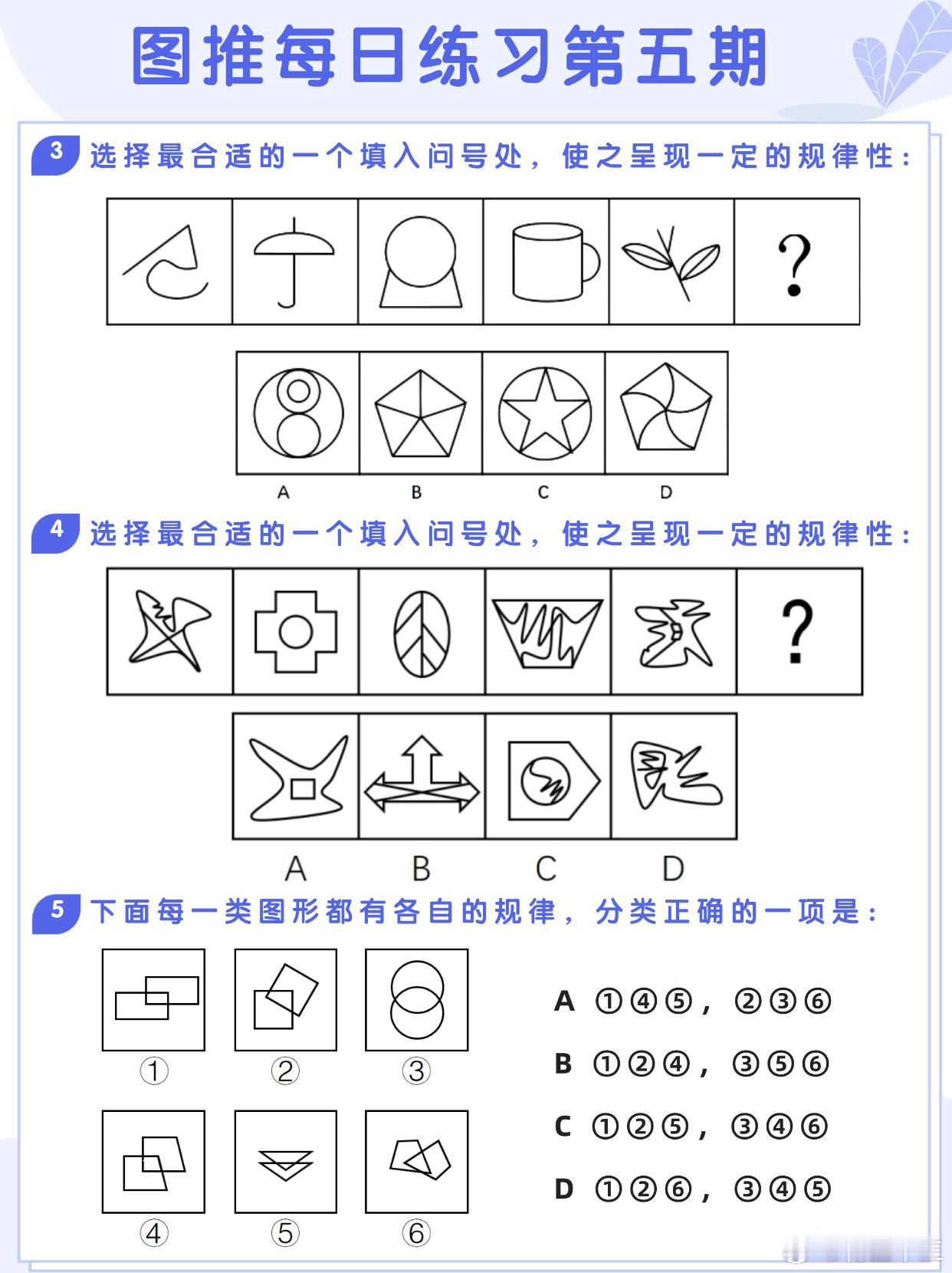 图推每日练习第五期

3 选择最合适的一个填入问号处，使之呈现一定的规律性：

?

A B C D

4 选择最合适的一个填入问号处，使之呈现一定的规律性：

?

A B C D

5 下面每一类图形都有各自的规律，分类正确的一项是：

① ② ③

④ ⑤ ⑥

A ①④⑤，②③⑥

B ①②④，③⑤⑥

C ①②⑤，③④⑥

D ①②⑥，③④⑤