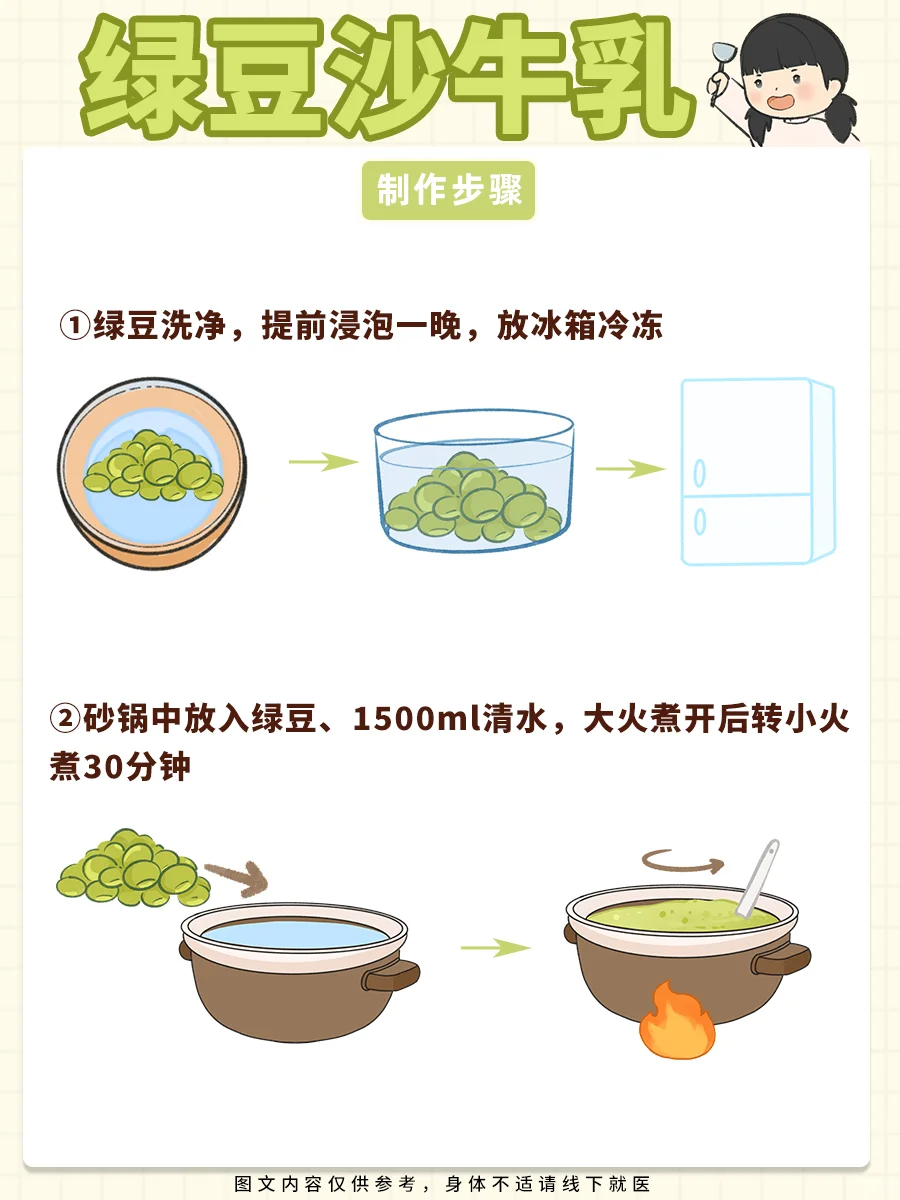 绿豆沙牛乳

制作步骤

①绿豆洗净，提前浸泡一晚，放冰箱冷冻

②砂锅中放入绿豆、1500ml清水，大火煮开后转小火煮30分钟

图文内容仅供参考，身体不适请线下就医