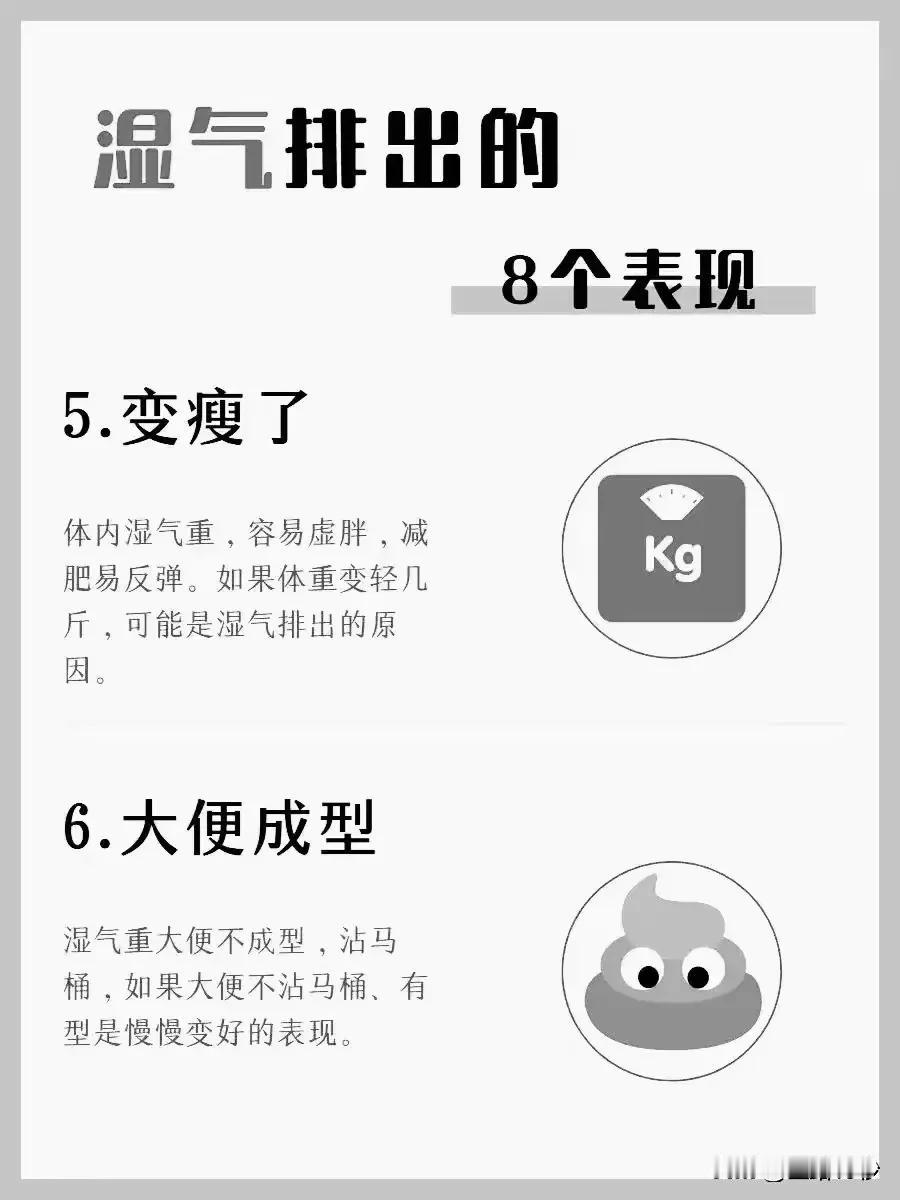 湿气排出的

8个表现

5.变瘦了

体内湿气重，容易虚胖，减肥易反弹。如果体重变轻几斤，可能是湿气排出的原因。

Kg

6.大便成型

湿气重大便不成型，沾马桶，如果大便不沾马桶、有型是慢慢变好的表现。