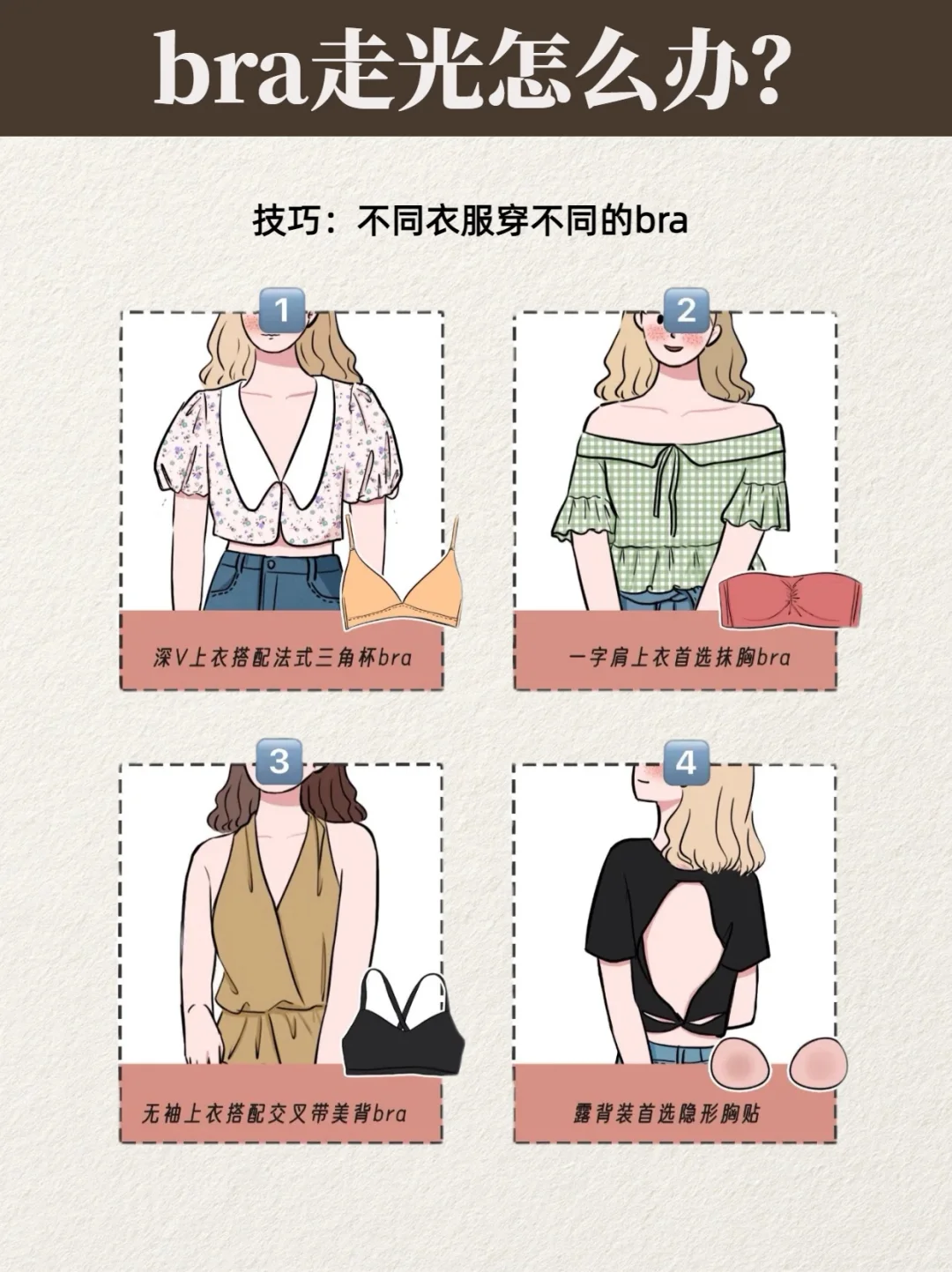 bra走光怎么办?

技巧：不同衣服穿不同的bra

1

深V上衣搭配法式三角杯bra

2

一字肩上衣首选抹胸bra

3

无袖上衣搭配交叉带美背bra

4

露背装首选隐形胸贴