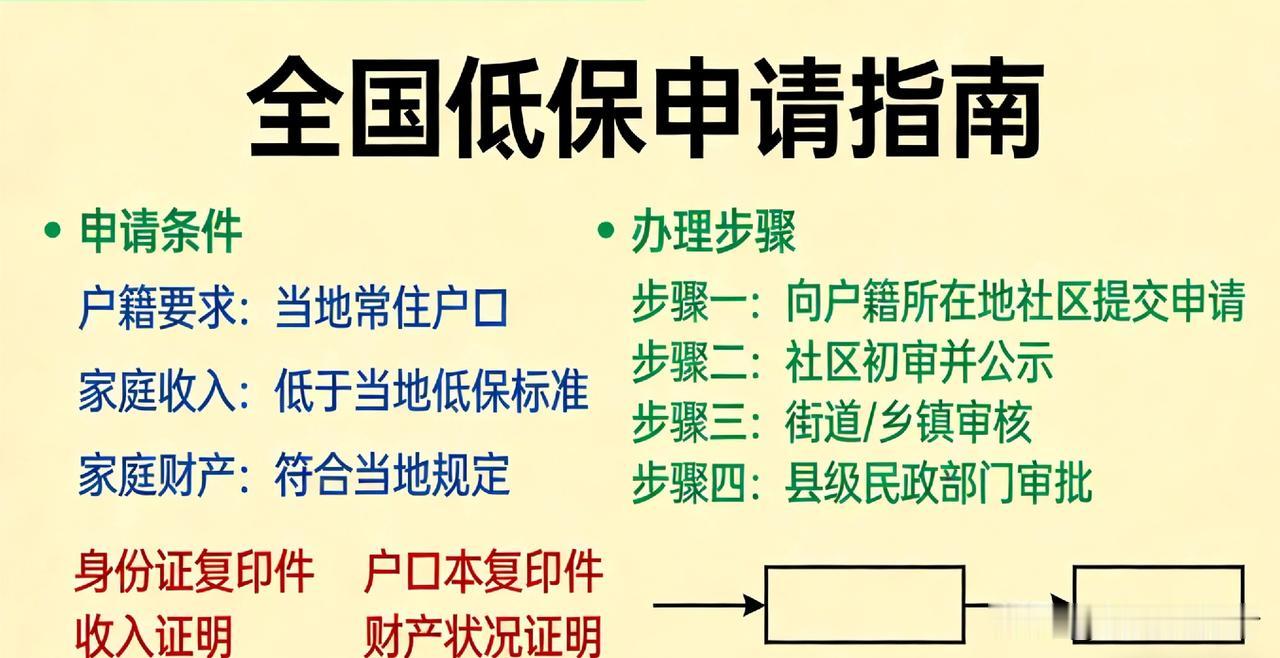 全国低保申请指南

• 申请条件

户籍要求：当地常住户口

家庭收入：低于当地低保标准

家庭财产：符合当地规定

身份证复印件　户口本复印件
收入证明　财产状况证明

• 办理步骤

步骤一：向户籍所在地社区提交申请
步骤二：社区初审并公示
步骤三：街道/乡镇审核
步骤四：县级民政部门审批