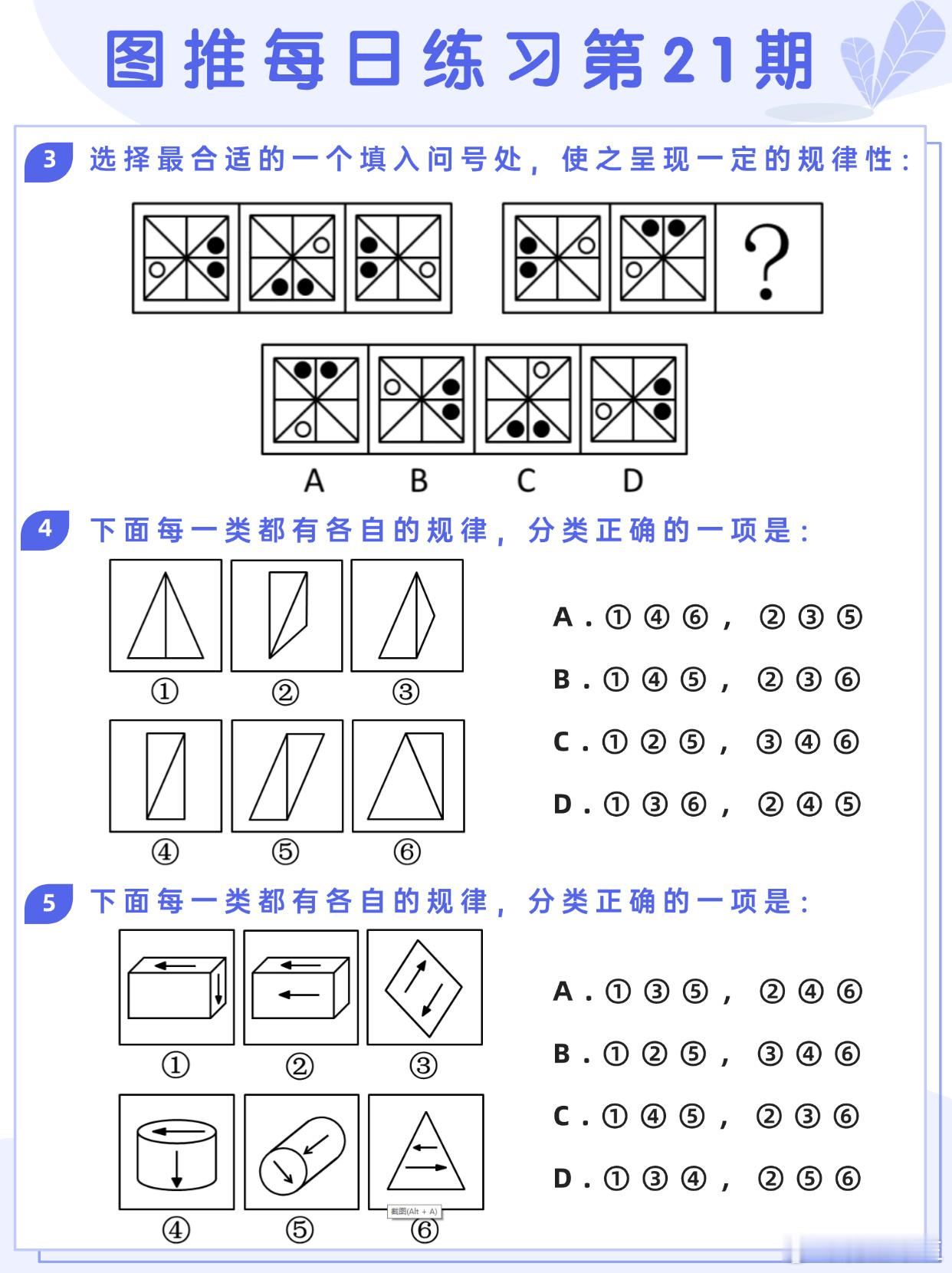 图推每日练习第21期

3 选择最合适的一个填入问号处，使之呈现一定的规律性：

?

A B C D

4 下面每一类都有各自的规律，分类正确的一项是：

① ② ③

④ ⑤ ⑥

A．①④⑥，②③⑤

B．①④⑤，②③⑥

C．①②⑤，③④⑥

D．①③⑥，②④⑤

5 下面每一类都有各自的规律，分类正确的一项是：

① ② ③

④ ⑤ ⑥

截图(Alt + A)

A．①③⑤，②④⑥

B．①②⑤，③④⑥

C．①④⑤，②③⑥

D．①③④，②⑤⑥