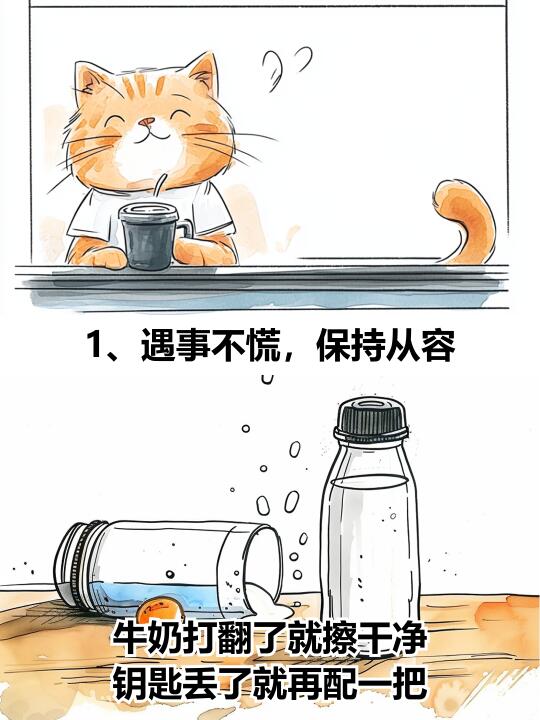 1、遇事不慌，保持从容

牛奶打翻了就擦干净
钥匙丢了就再配一把