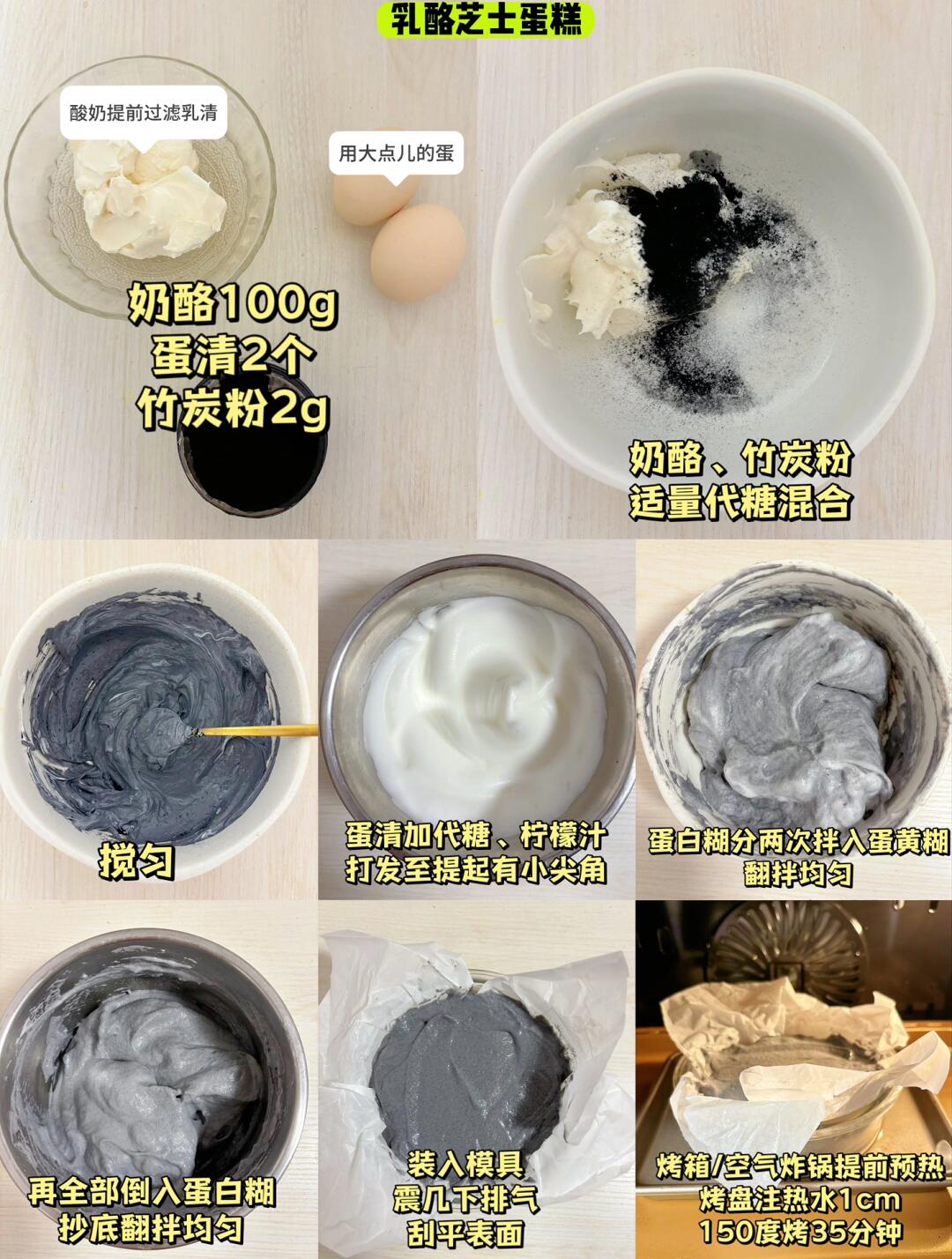 乳酪芝士蛋糕

酸奶提前过滤乳清

用大点儿的蛋

奶酪100g
蛋清2个
竹炭粉2g

奶酪、竹炭粉
适量代糖混合

搅匀

蛋清加代糖、柠檬汁
打发至提起有小尖角

蛋白糊分两次拌入蛋黄糊
翻拌均匀

再全部倒入蛋白糊
抄底翻拌均匀

装入模具
震几下排气
刮平表面

烤箱/空气炸锅提前预热
烤盘注热水1cm
150度烤35分钟