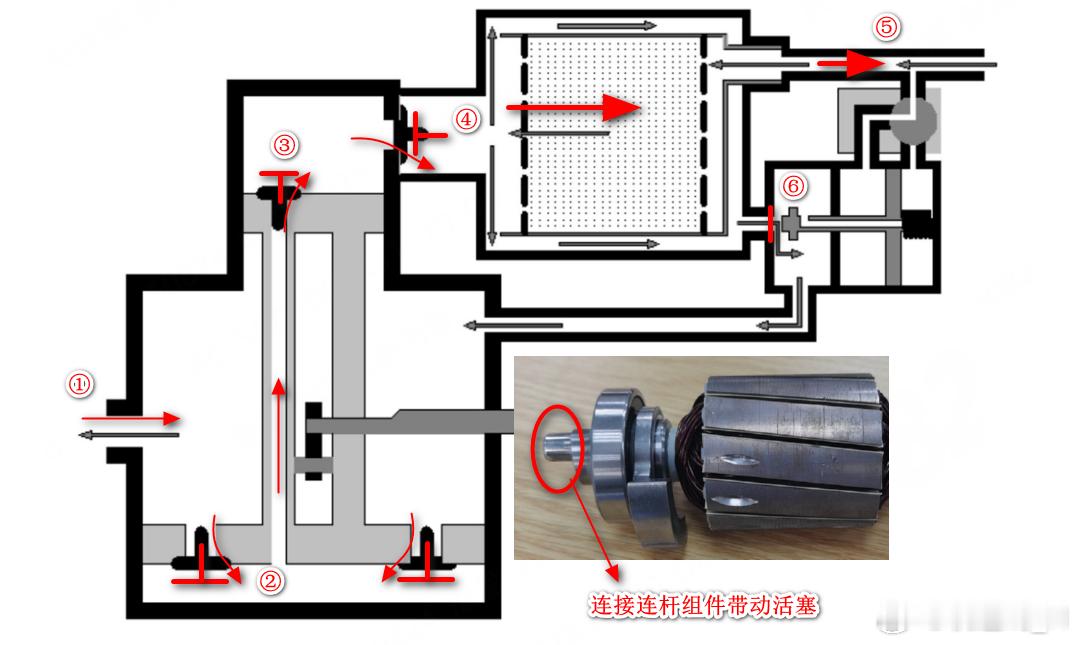 ⑤
④
③
⑥
①
②
连接连杆组件带动活塞