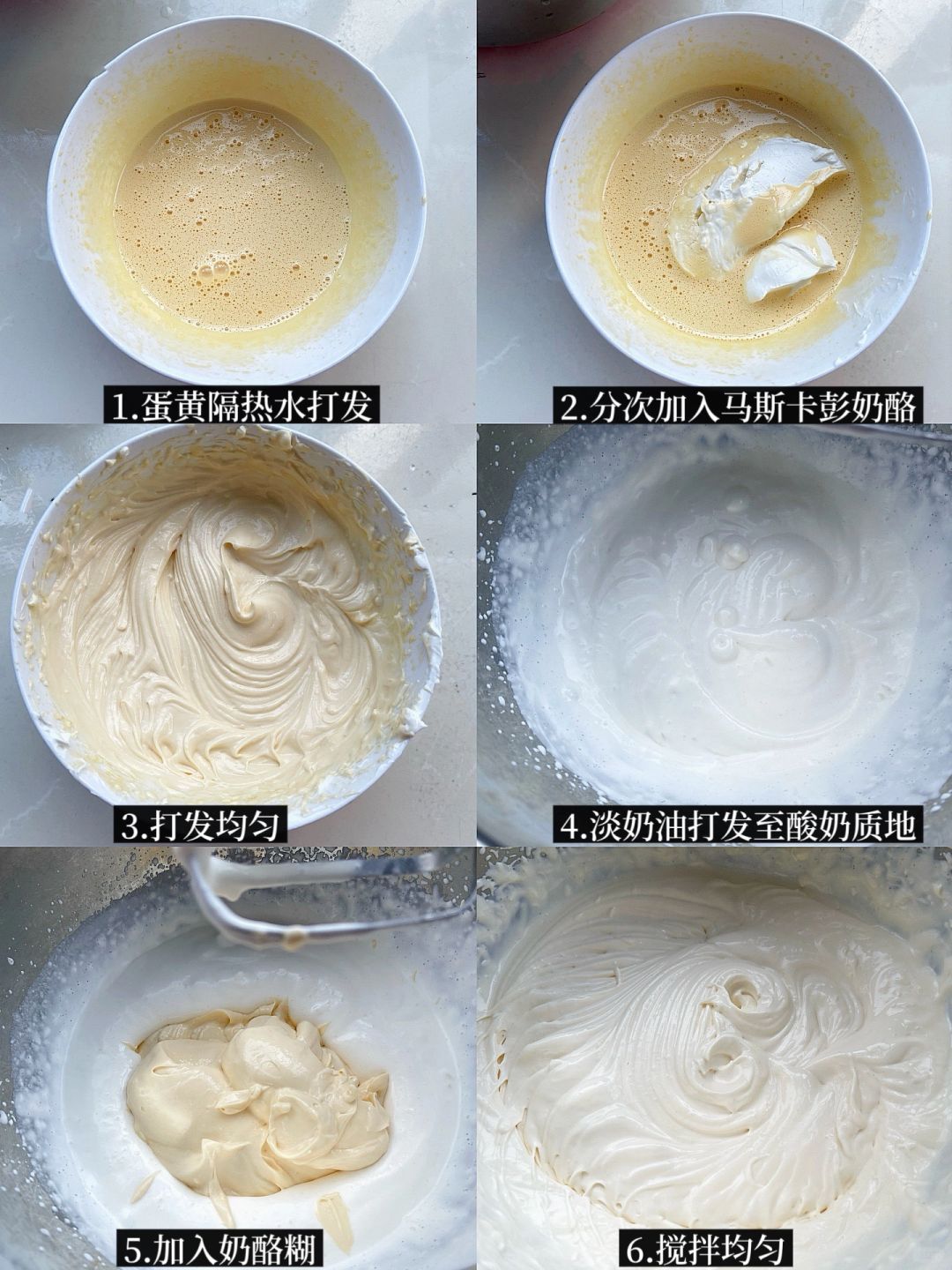 1.蛋黄隔热水打发

2.分次加入马斯卡彭奶酪

3.打发均匀

4.淡奶油打发至酸奶质地

5.加入奶酪糊

6.搅拌均匀