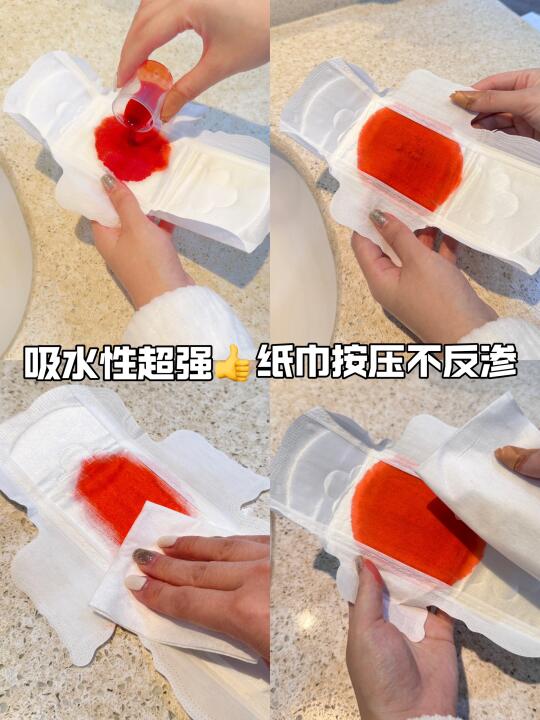 吸水性超强👍纸巾按压不反渗