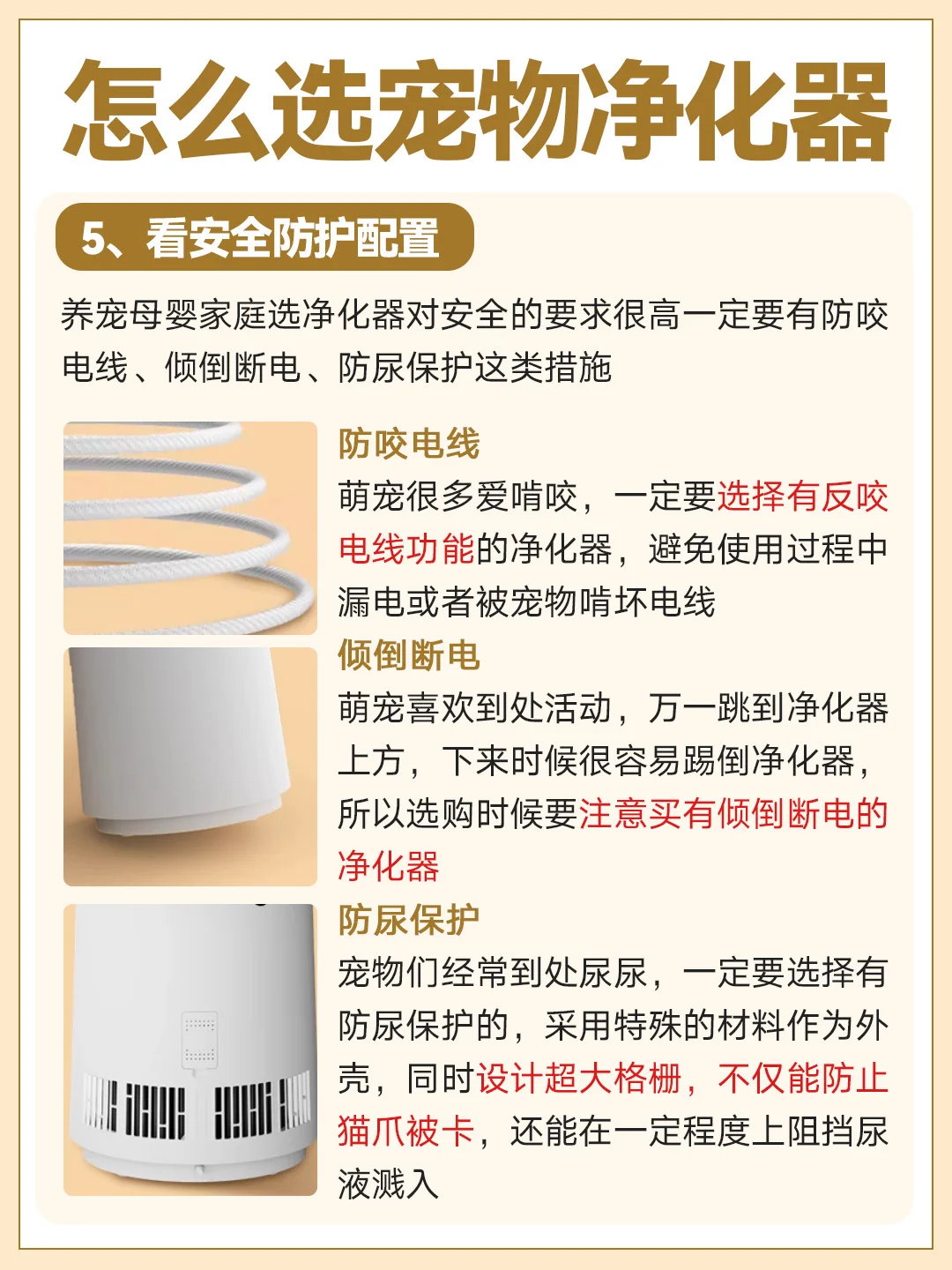 怎么选宠物净化器

5、看安全防护配置

养宠母婴家庭选净化器对安全的要求很高一定要有防咬电线、倾倒断电、防尿保护这类措施

防咬电线

萌宠很多爱啃咬，一定要选择有反咬电线功能的净化器，避免使用过程中漏电或者被宠物啃坏电线

倾倒断电

萌宠喜欢到处活动，万一跳到净化器上方，下来时候很容易踢倒净化器，所以选购时候要注意买有倾倒断电的净化器

防尿保护

宠物们经常到处尿尿，一定要选择有防尿保护的，采用特殊的材料作为外壳，同时设计超大格栅，不仅能防止猫爪被卡，还能在一定程度上阻挡尿液溅入