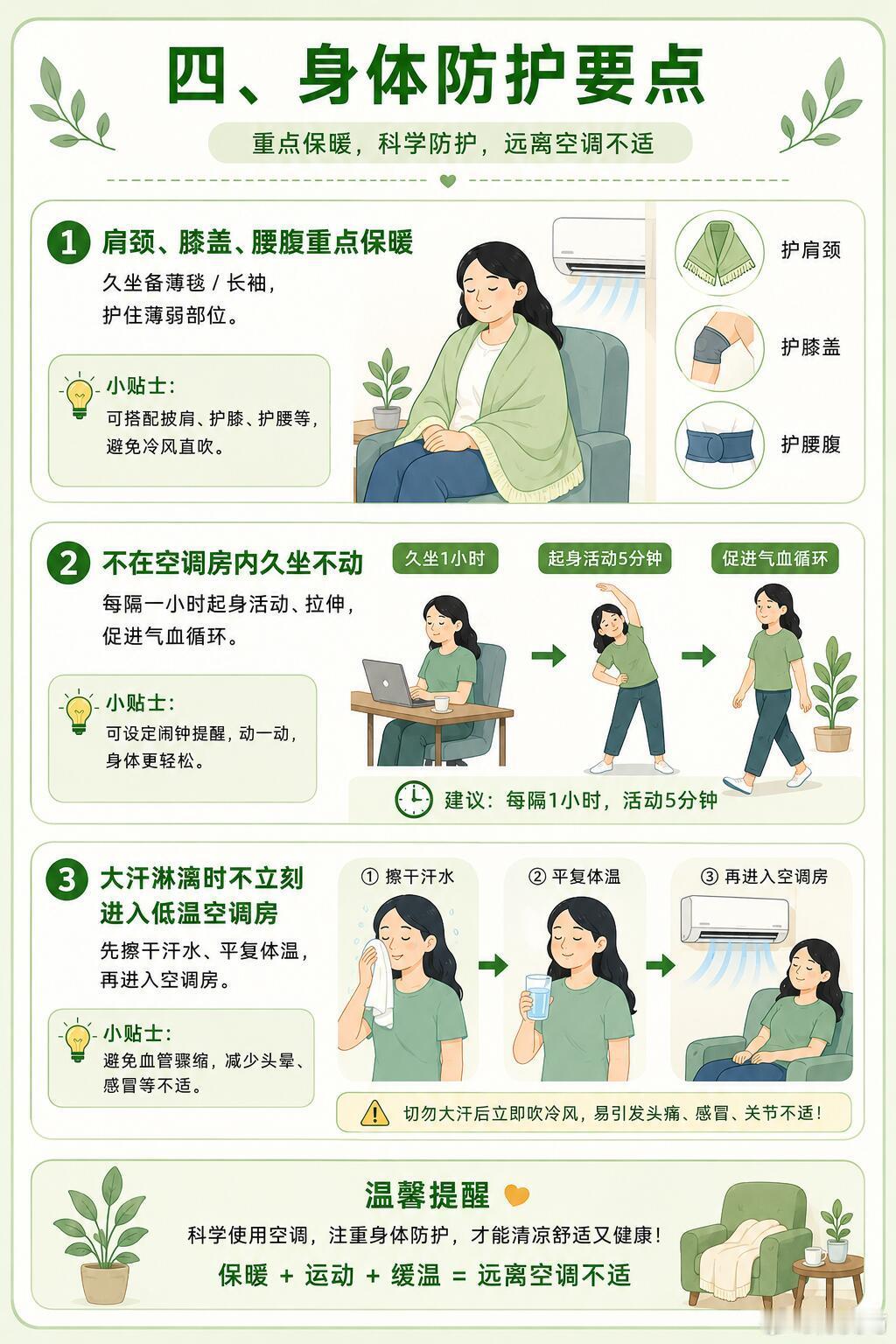 四、身体防护要点

重点保暖，科学防护，远离空调不适

1 肩颈、膝盖、腰腹重点保暖

久坐备薄毯 / 长袖，护住薄弱部位。

小贴士：
可搭配披肩、护膝、护腰等，避免冷风直吹。

护肩颈
护膝盖
护腰腹

2 不在空调房内久坐不动

每隔一小时起身活动、拉伸，促进气血循环。

小贴士：
可设定闹钟提醒，动一动，身体更轻松。

久坐1小时
起身活动5分钟
促进气血循环

建议：每隔1小时，活动5分钟

3 大汗淋漓时不立刻进入低温空调房

先擦干汗水、平复体温，再进入空调房。

小贴士：
避免血管骤缩，减少头晕、感冒等不适。

① 擦干汗水
② 平复体温
③ 再进入空调房

切勿大汗后立即吹冷风，易引发头痛、感冒、关节不适！

温馨提醒

科学使用空调，注重身体防护，才能清凉舒适又健康！

保暖 + 运动 + 缓温 = 远离空调不适