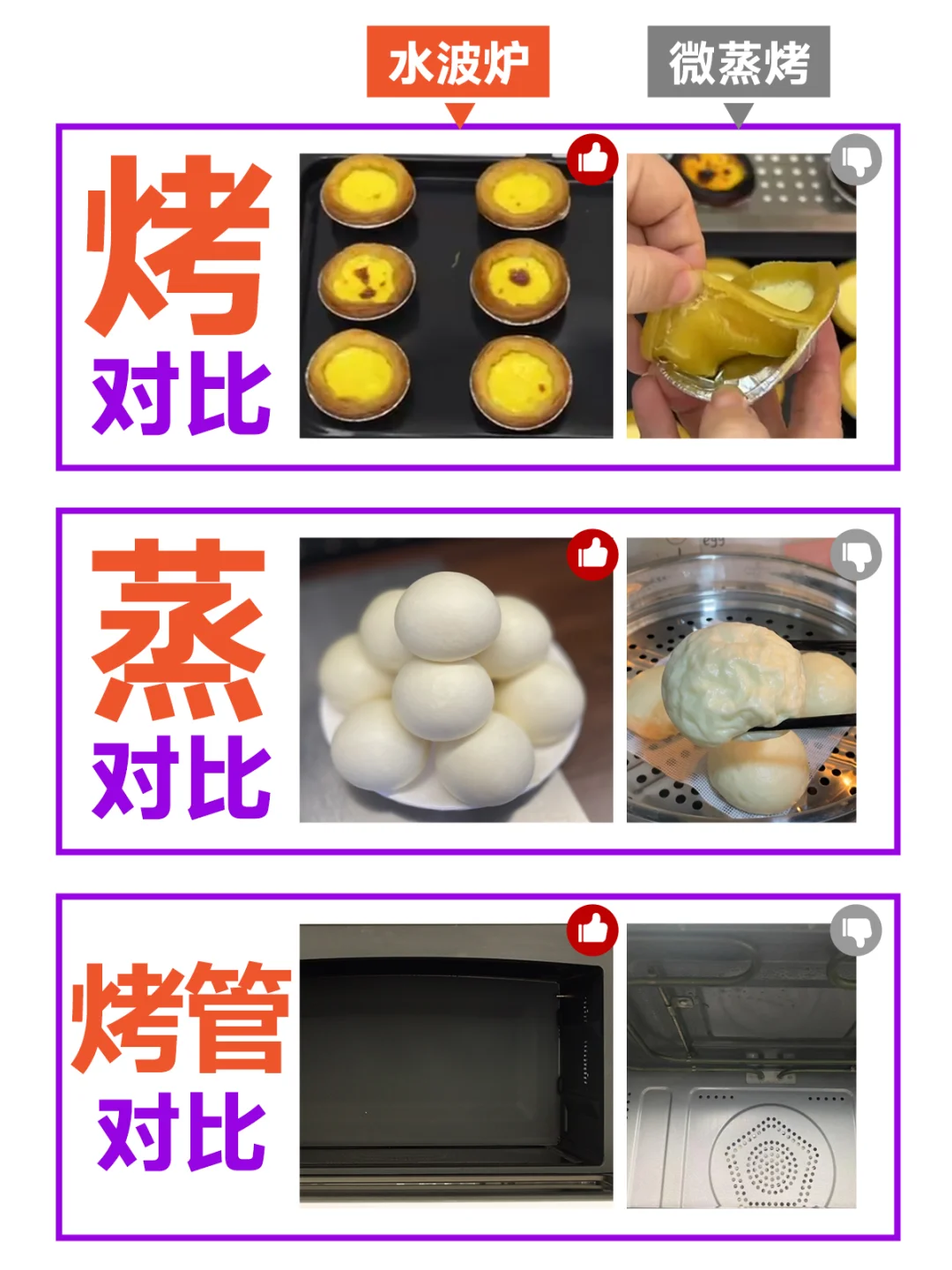 水波炉

微蒸烤

烤
对比

蒸
对比

烤管
对比