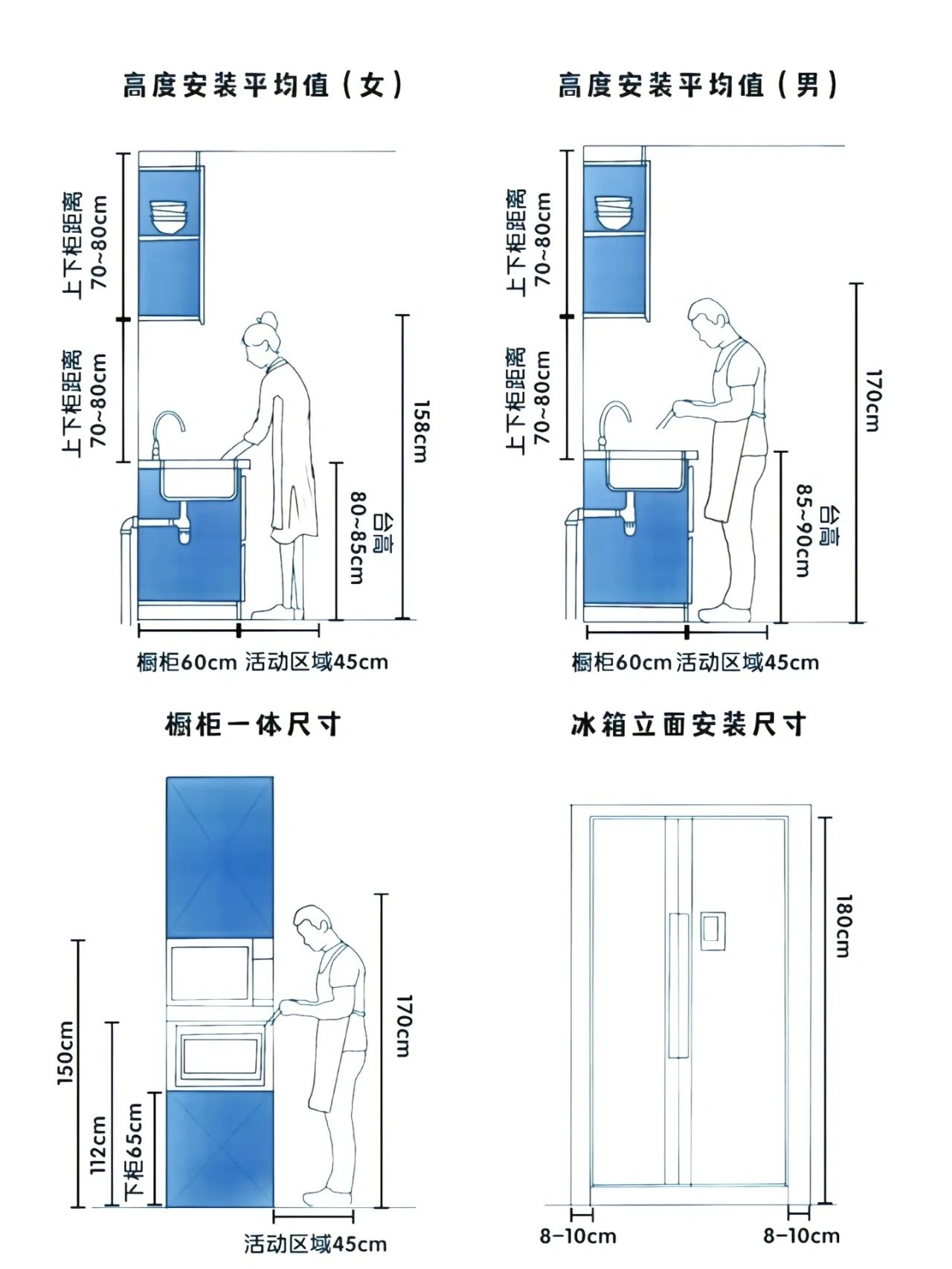 高度安装平均值（女）

上下柜距离 70~80cm

上下柜距离 70~80cm

158cm

台高 80~85cm

橱柜60cm 活动区域45cm

高度安装平均值（男）

上下柜距离 70~80cm

上下柜距离 70~80cm

170cm

台高 85~90cm

橱柜60cm 活动区域45cm

橱柜一体尺寸

150cm

112cm

下柜65cm

170cm

活动区域45cm

冰箱立面安装尺寸

180cm

8-10cm

8-10cm