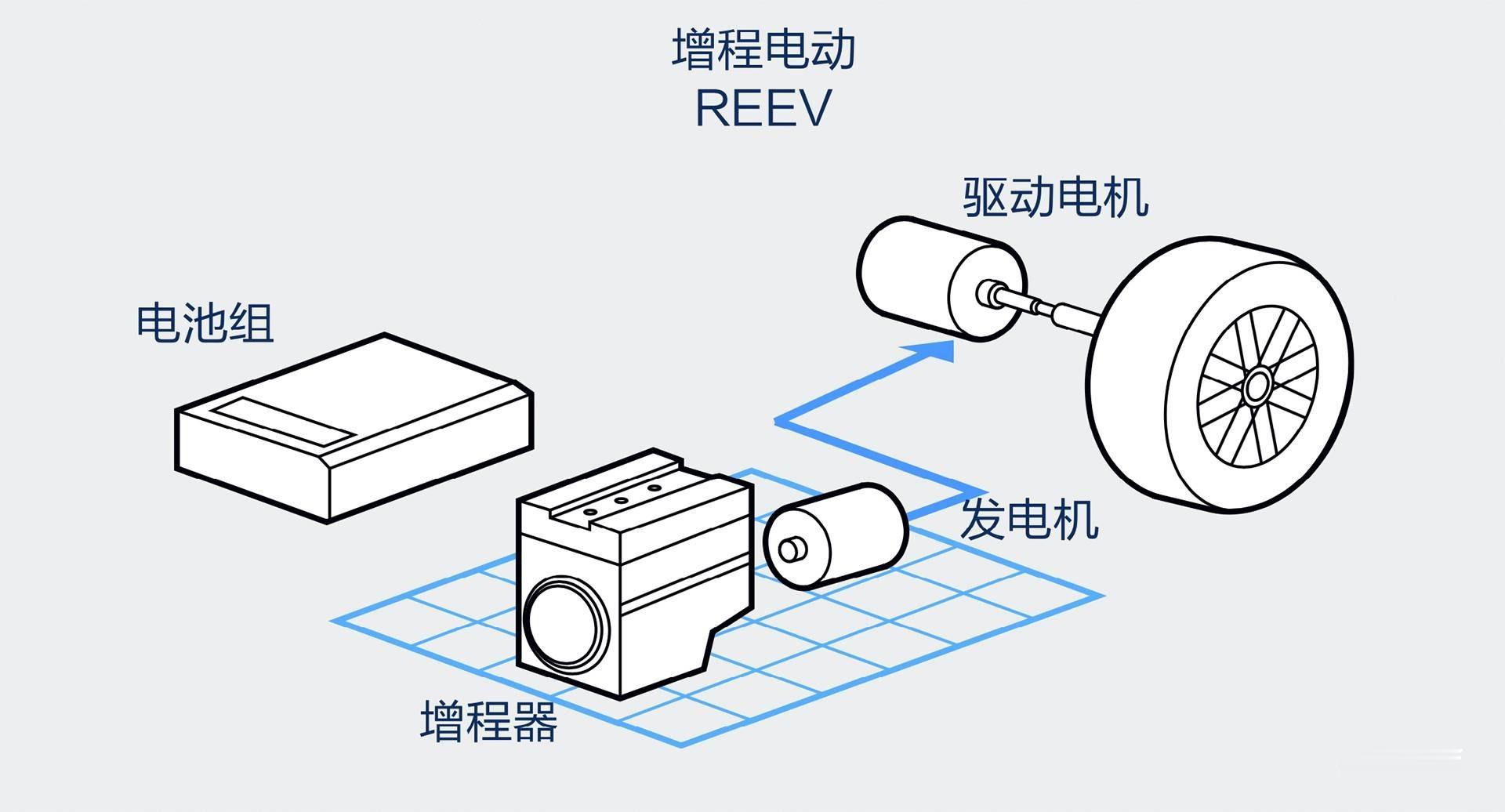 增程电动
REEV

驱动电机

电池组

发电机

增程器