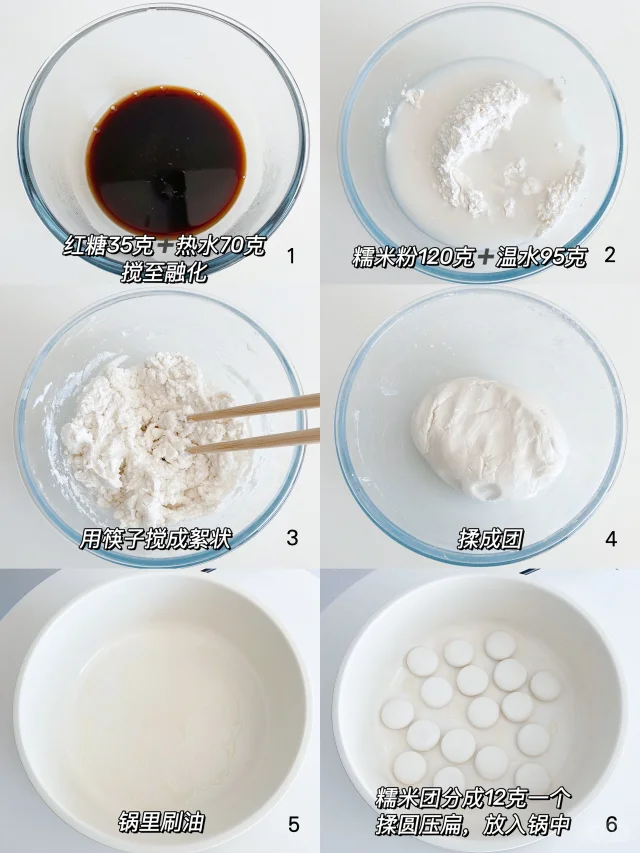 红糖35克+热水70克
搅至融化
1

糯米粉120克+温水95克
2

用筷子搅成絮状
3

揉成团
4

锅里刷油
5

糯米团分成12克一个
揉圆压扁，放入锅中
6