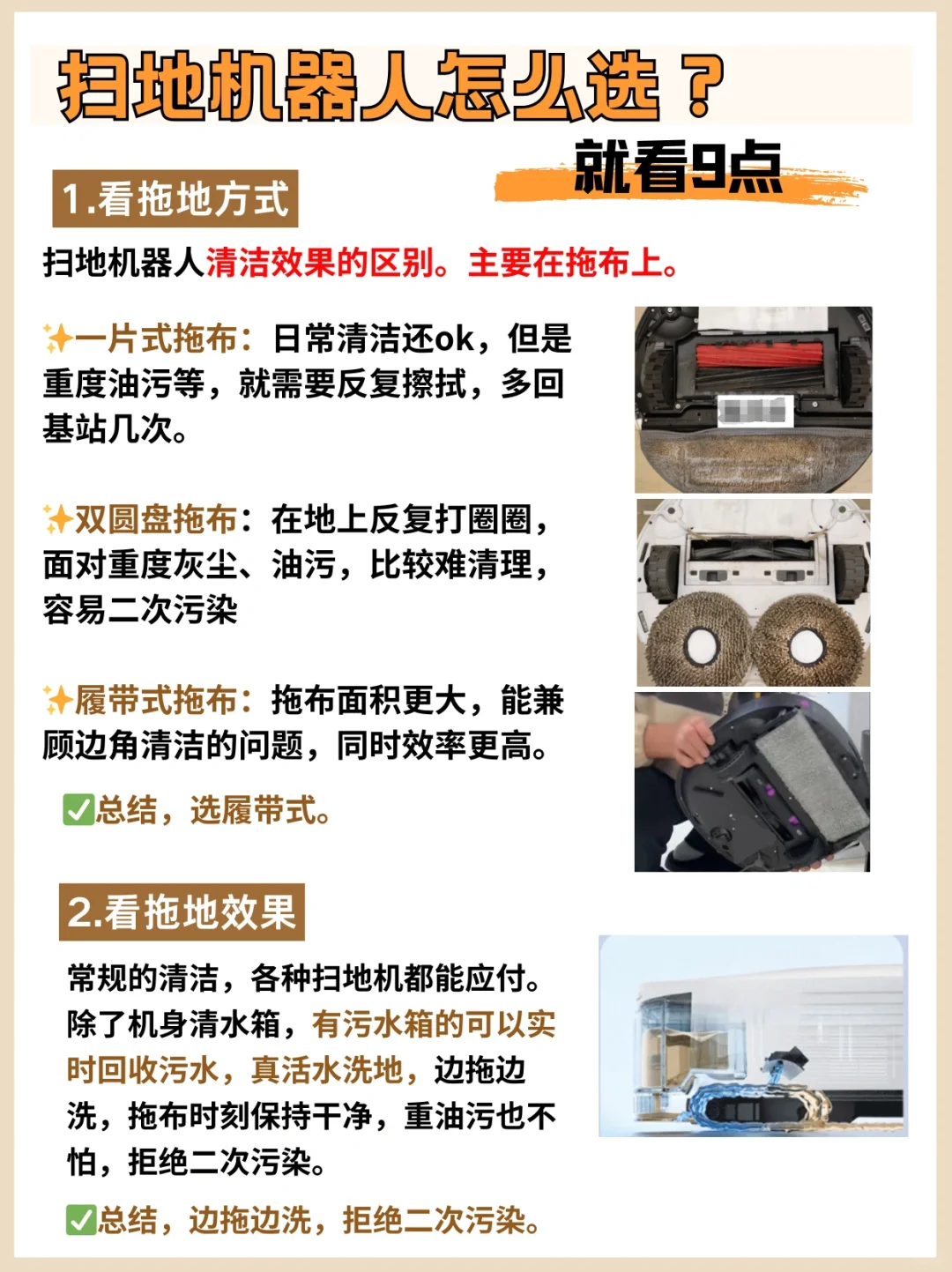 扫地机器人怎么选？

就看9点

1.看拖地方式

扫地机器人清洁效果的区别。主要在拖布上。

✨一片式拖布：日常清洁还ok，但是重度油污等，就需要反复擦拭，多回基站几次。

✨双圆盘拖布：在地上反复打圈圈，面对重度灰尘、油污，比较难清理，容易二次污染

✨履带式拖布：拖布面积更大，能兼顾边角清洁的问题，同时效率更高。

✅总结，选履带式。

2.看拖地效果

常规的清洁，各种扫地机都能应付。除了机身清水箱，有污水箱的可以实时回收污水，真活水洗地，边拖边洗，拖布时刻保持干净，重油污也不怕，拒绝二次污染。

✅总结，边拖边洗，拒绝二次污染。