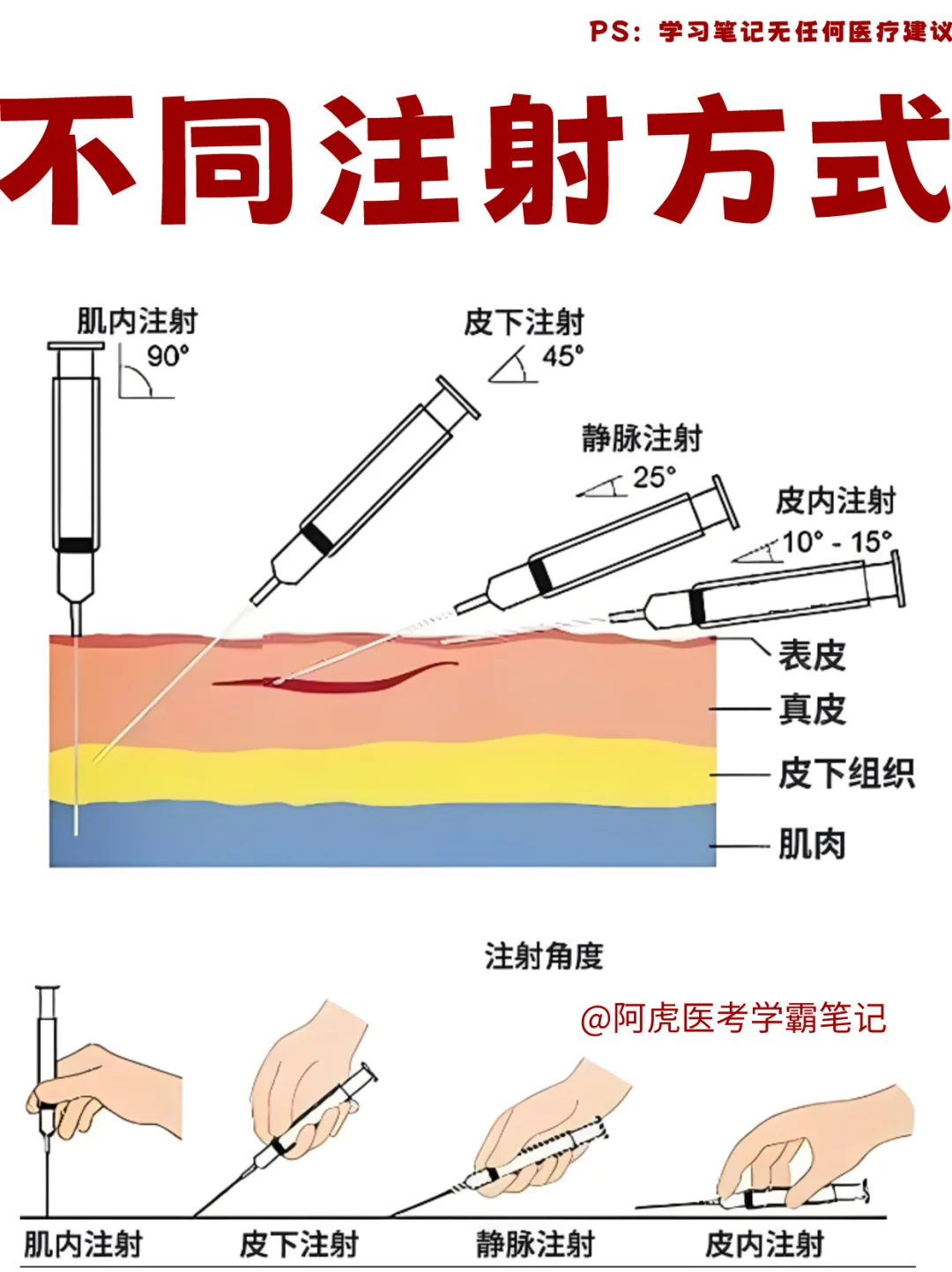 PS：学习笔记无任何医疗建议

不同注射方式

肌内注射 90°

皮下注射 45°

静脉注射 25°

皮内注射 10° - 15°

表皮
真皮
皮下组织
肌肉

注射角度

@阿虎医考学霸笔记

肌内注射
皮下注射
静脉注射
皮内注射