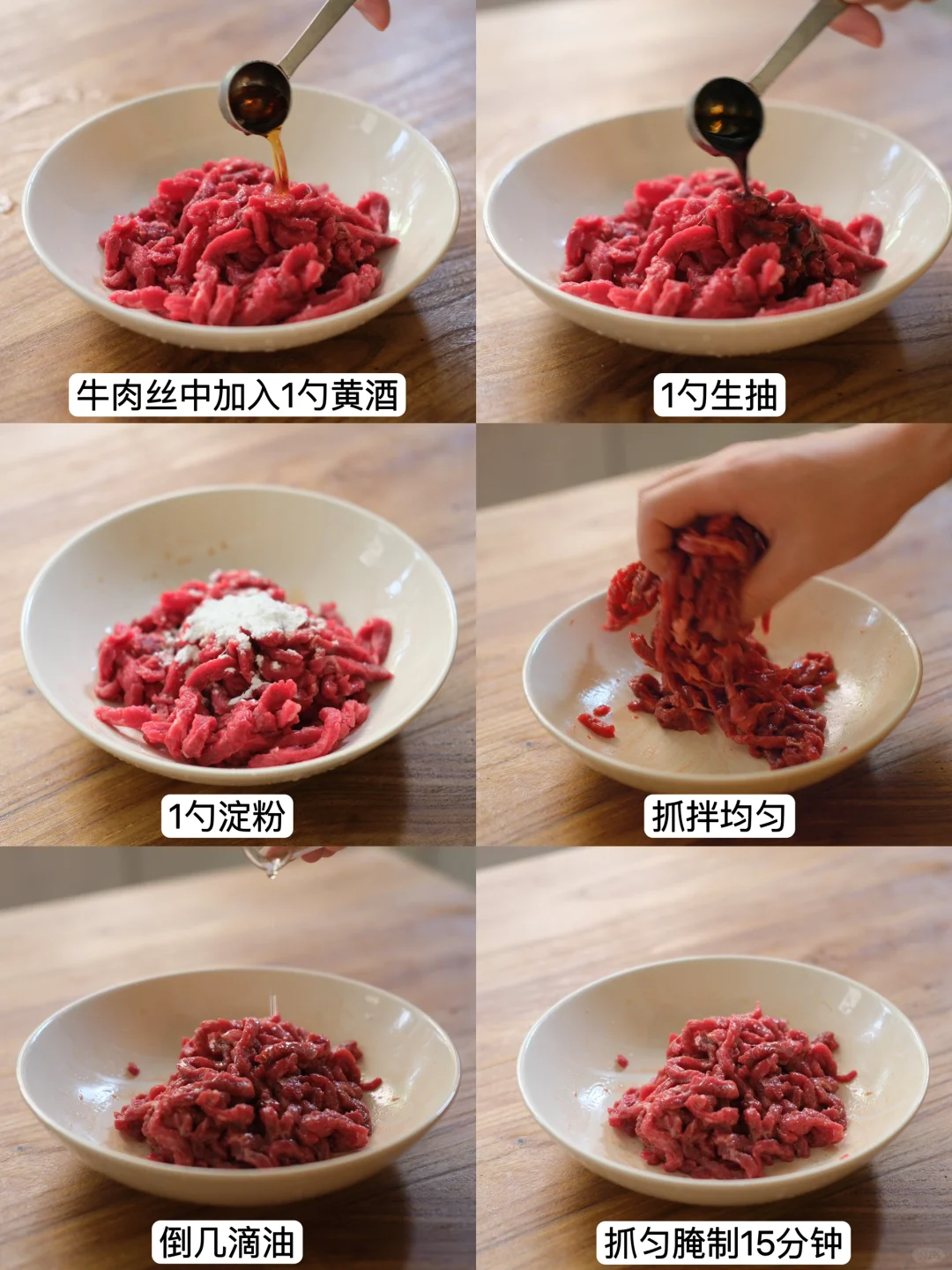 牛肉丝中加入1勺黄酒

1勺生抽

1勺淀粉

抓拌均匀

倒几滴油

抓匀腌制15分钟