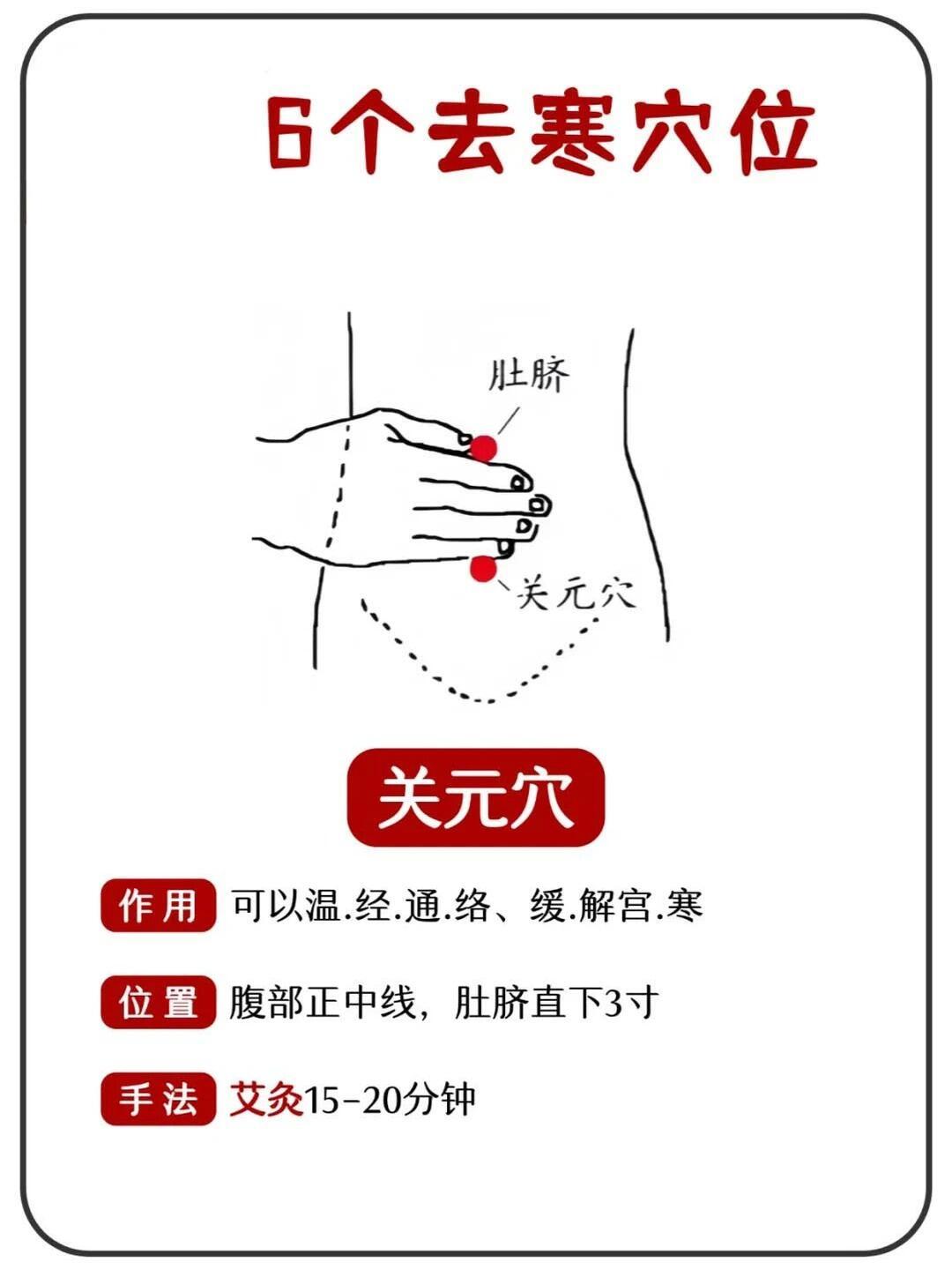 6个去寒穴位

肚脐

关元穴

关元穴

作用 可以温.经.通.络、缓.解宫.寒

位置 腹部正中线，肚脐直下3寸

手法 艾灸15-20分钟